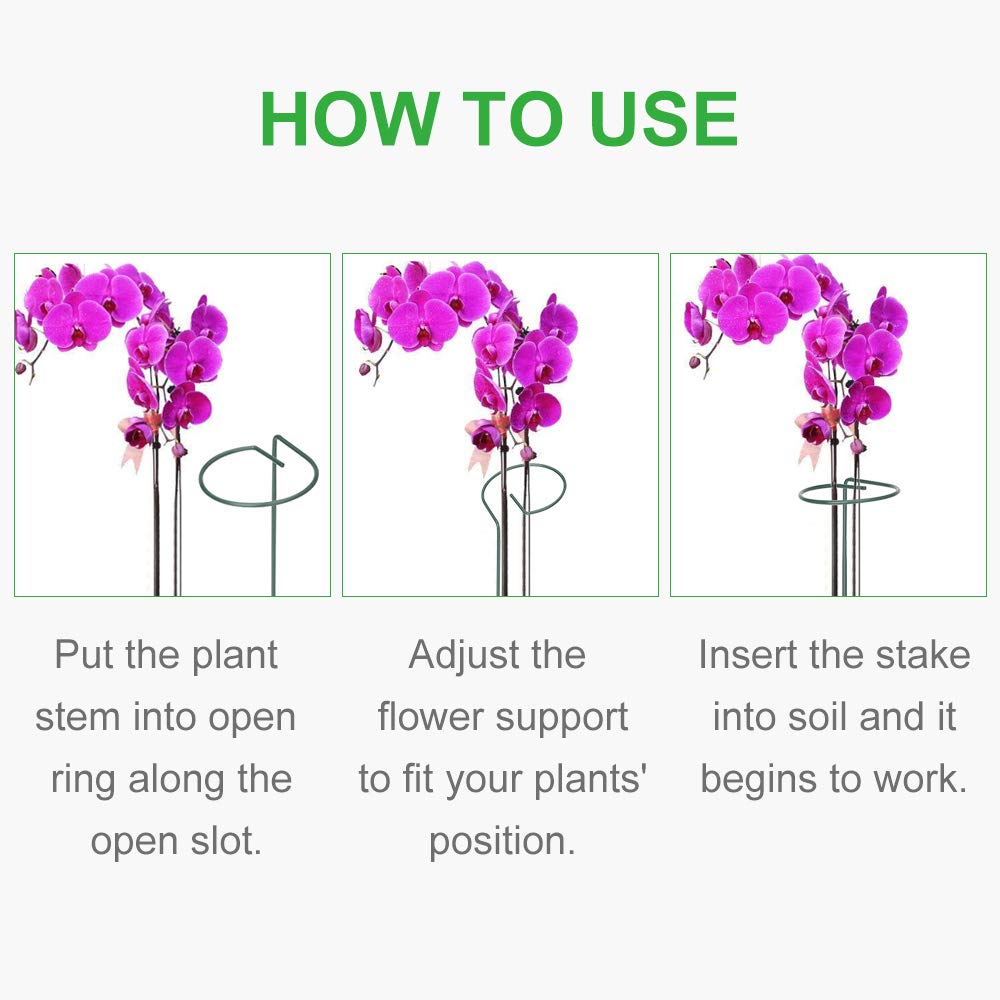 HOW TO USE

Put the plant stem into open ring along the open slot.

Adjust the flower support to fit your plants' position.

Insert the stake into soil and it begins to work.