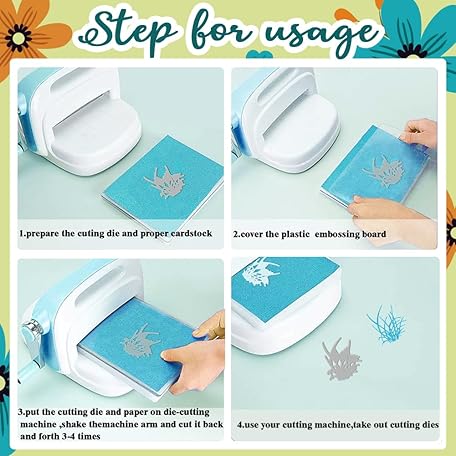 Step for usage

1.prepare the cuting die and proper cardstock

2.cover the plastic  embossing board

3.put the cutting die and paper on die-cutting machine ,shake themachine arm and cut it back and forth 3-4 times

4.use your cutting machine,take out cutting dies