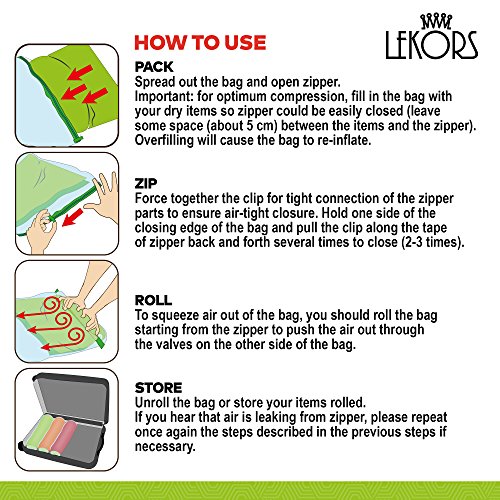 HOW TO USE

LEKORS

PACK
Spread out the bag and open zipper.
Important: for optimum compression, fill in the bag with your dry items so zipper could be easily closed (leave some space (about 5 cm) between the items and the zipper). Overfilling will cause the bag to re-inflate.

ZIP
Force together the clip for tight connection of the zipper parts to ensure air-tight closure. Hold one side of the closing edge of the bag and pull the clip along the tape of zipper back and forth several times to close (2-3 times).

ROLL
To squeeze air out of the bag, you should roll the bag starting from the zipper to push the air out through the valves on the other side of the bag.

STORE
Unroll the bag or store your items rolled.
If you hear that air is leaking from zipper, please repeat once again the steps described in the previous steps if necessary.