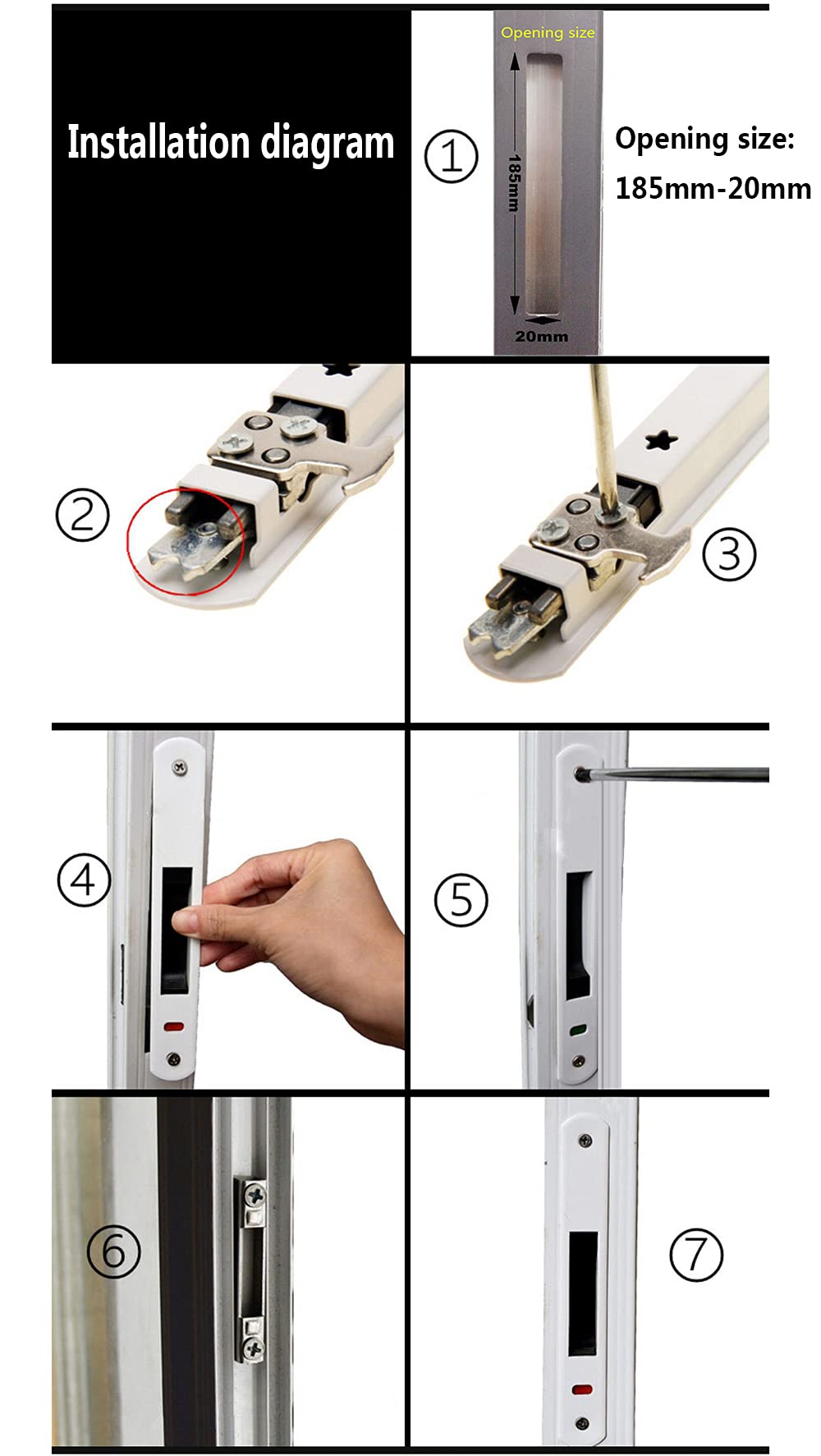 Installation diagram

①

Opening size

185mm

20mm

Opening size: 185mm-20mm

②

③

④

⑤

⑥

⑦