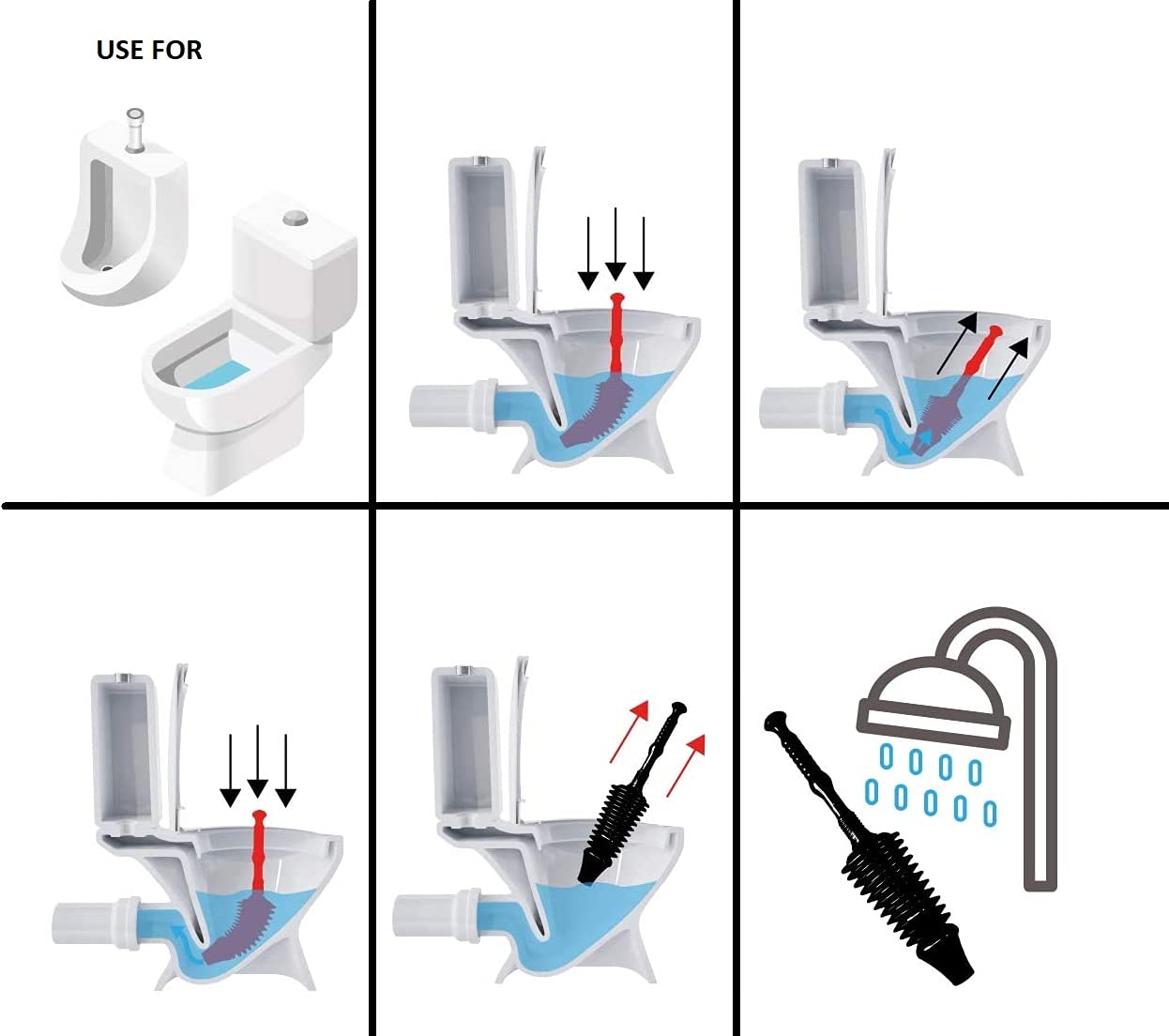 USE FOR