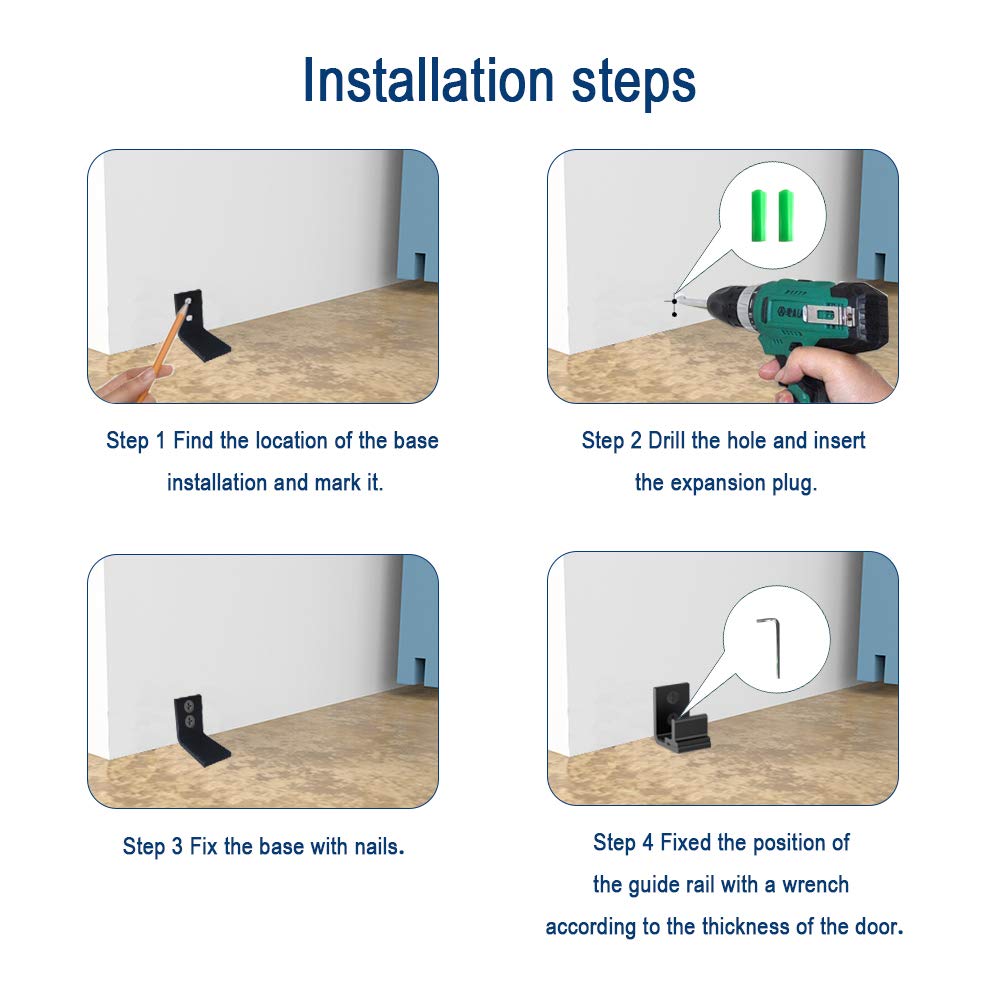 Installation steps

Step 1 Find the location of the base installation and mark it.

Step 2 Drill the hole and insert the expansion plug.

Step 3 Fix the base with nails.

Step 4 Fixed the position of the guide rail with a wrench according to the thickness of the door.