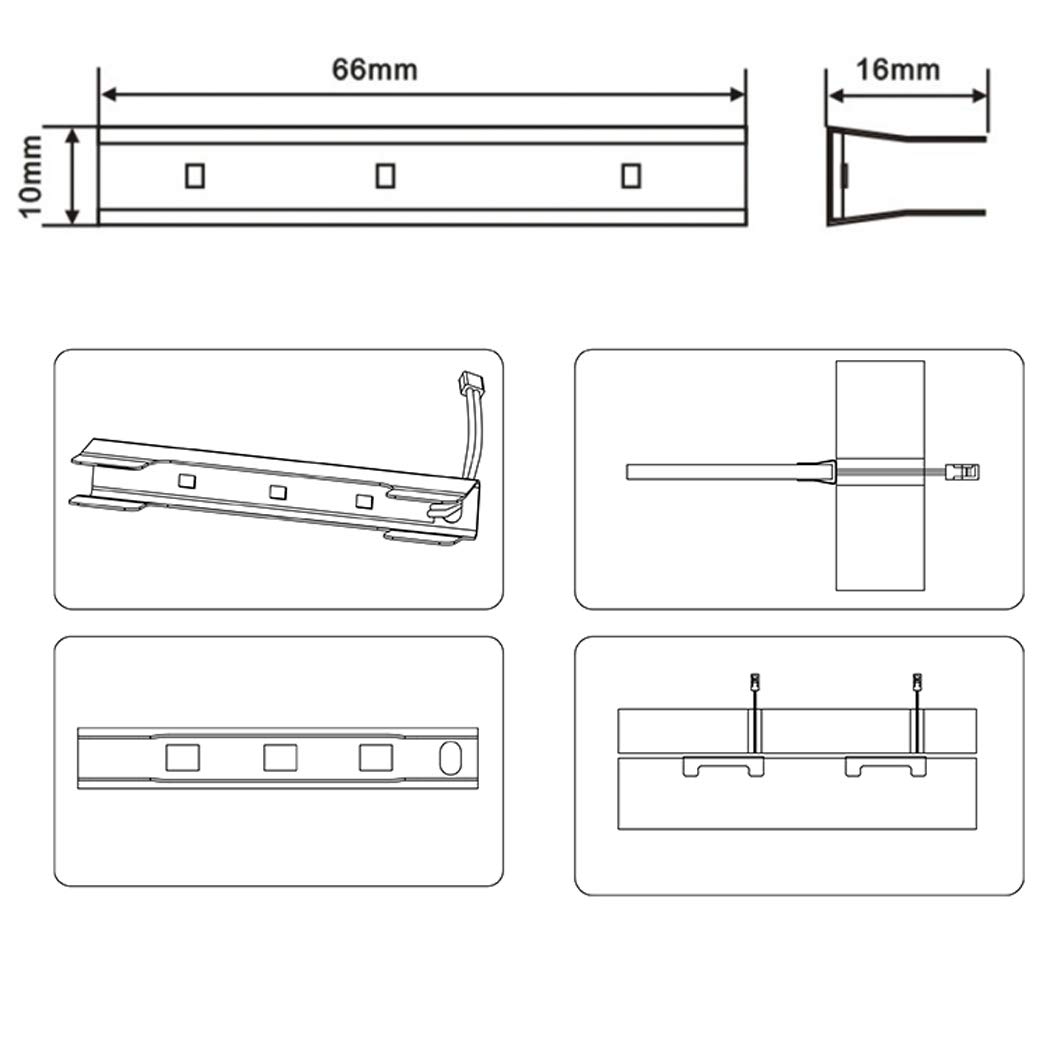 66mm

16mm

10mm