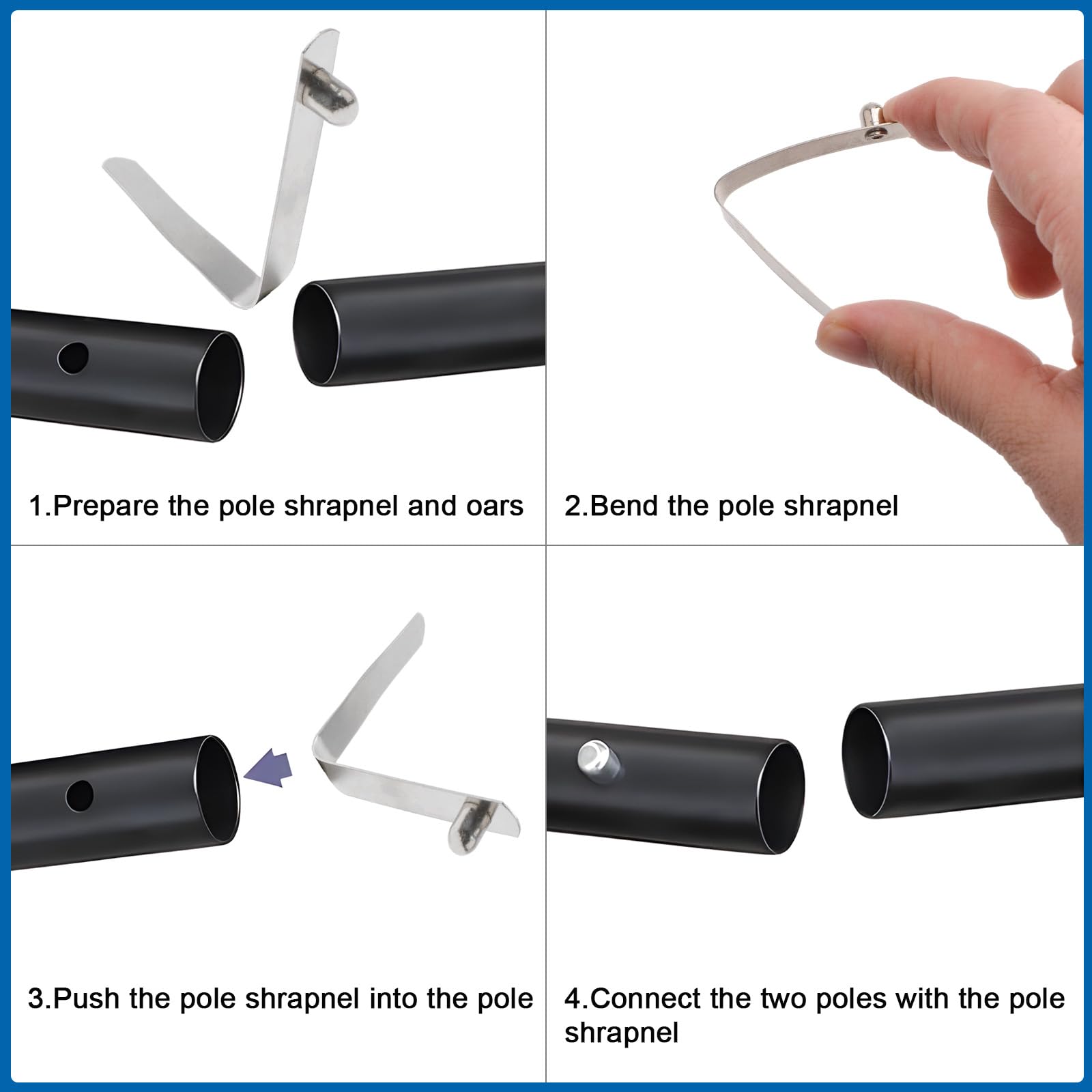 1.Prepare the pole shrapnel and oars

2.Bend the pole shrapnel

3.Push the pole shrapnel into the pole

4.Connect the two poles with the pole shrapnel