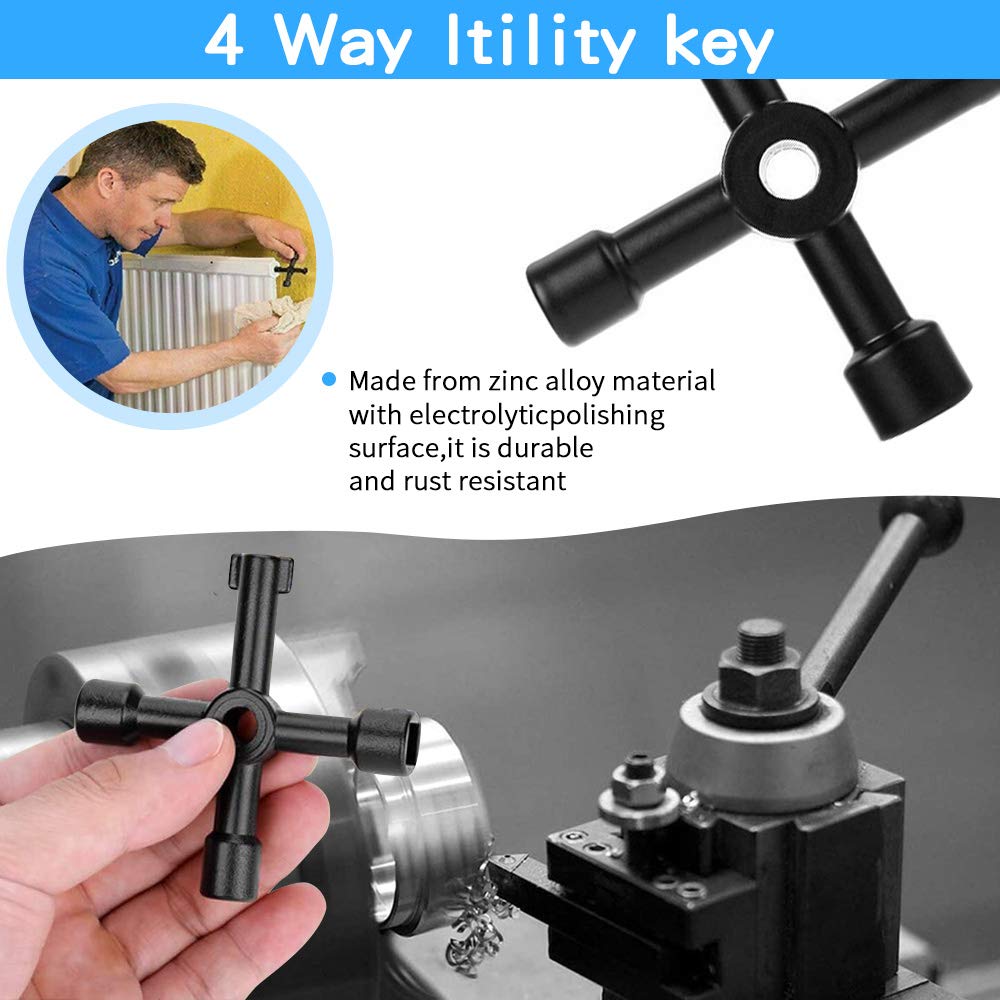 4 Way Itility key

Made from zinc alloy material with electrolyticpolishing surface,it is durable and rust resistant