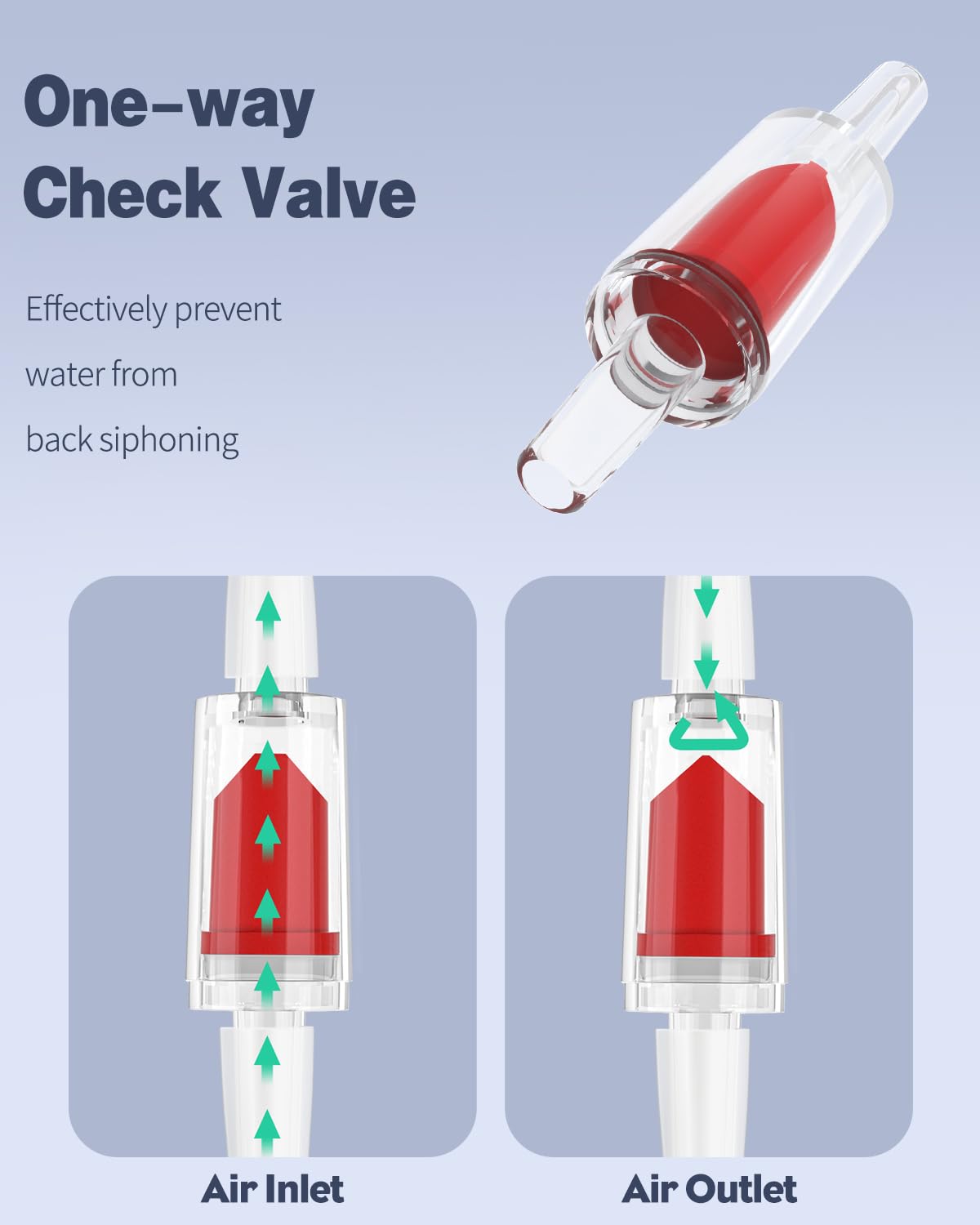 One-way Check Valve

Effectively prevent water from back siphoning

Air Inlet

Air Outlet