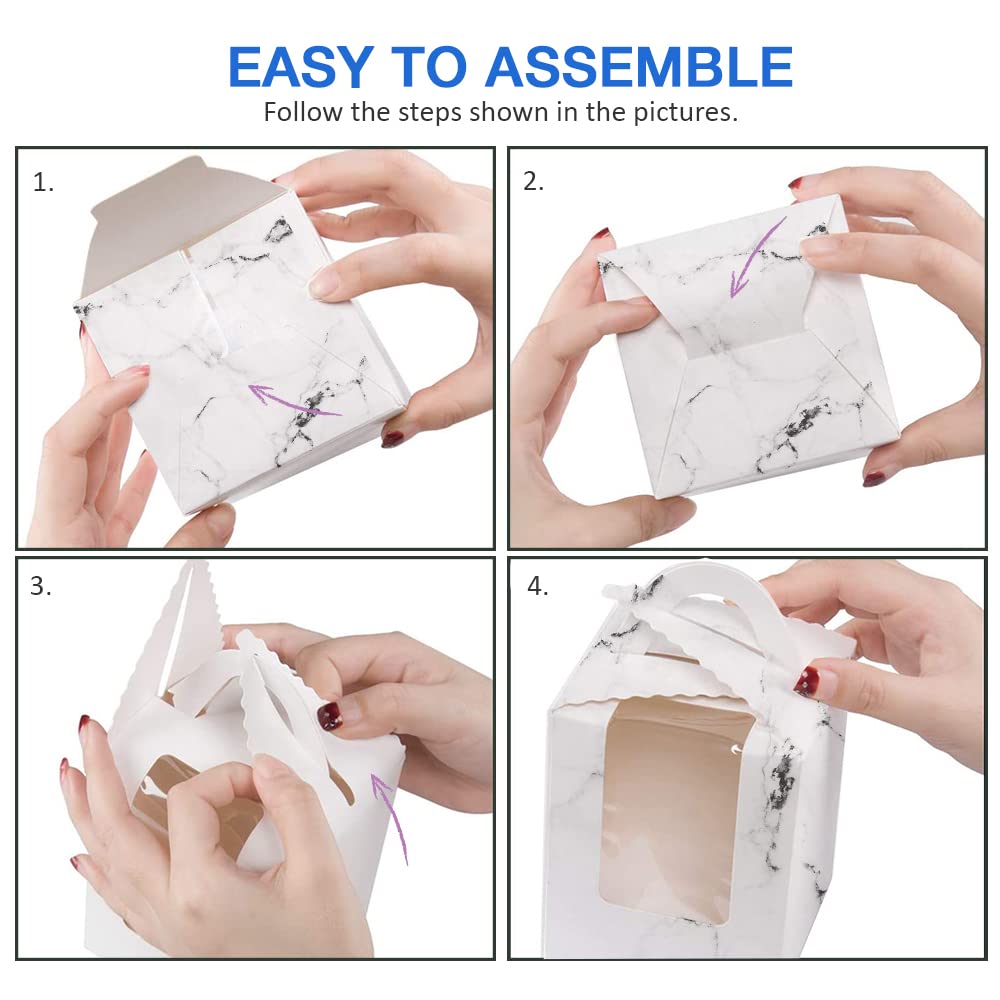 EASY TO ASSEMBLE
Follow the steps shown in the pictures.

1.

2.

3.

4.