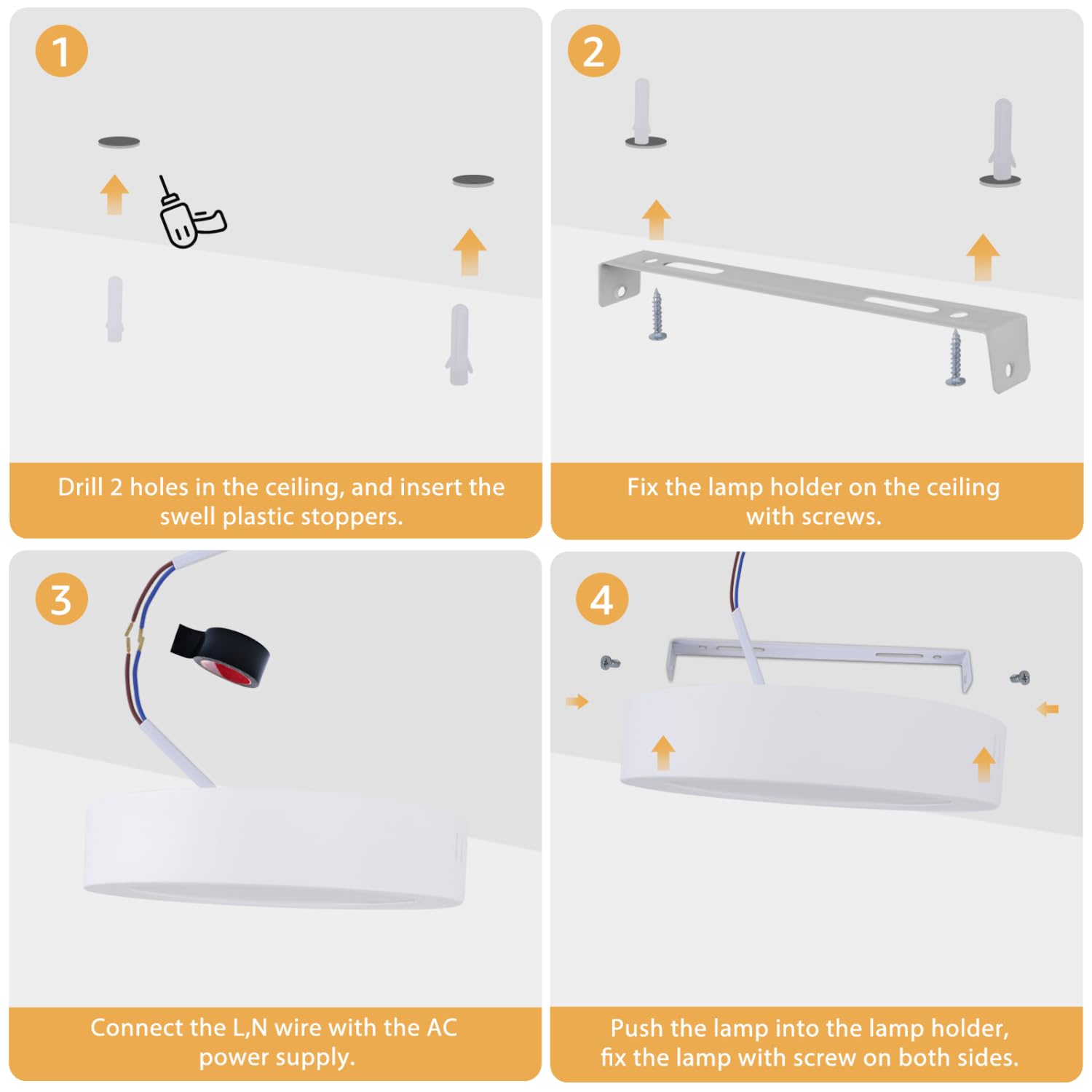 1

Drill 2 holes in the ceiling, and insert the swell plastic stoppers.

2

Fix the lamp holder on the ceiling with screws.

3

Connect the L,N wire with the AC power supply.

4

Push the lamp into the lamp holder, fix the lamp with screw on both sides.