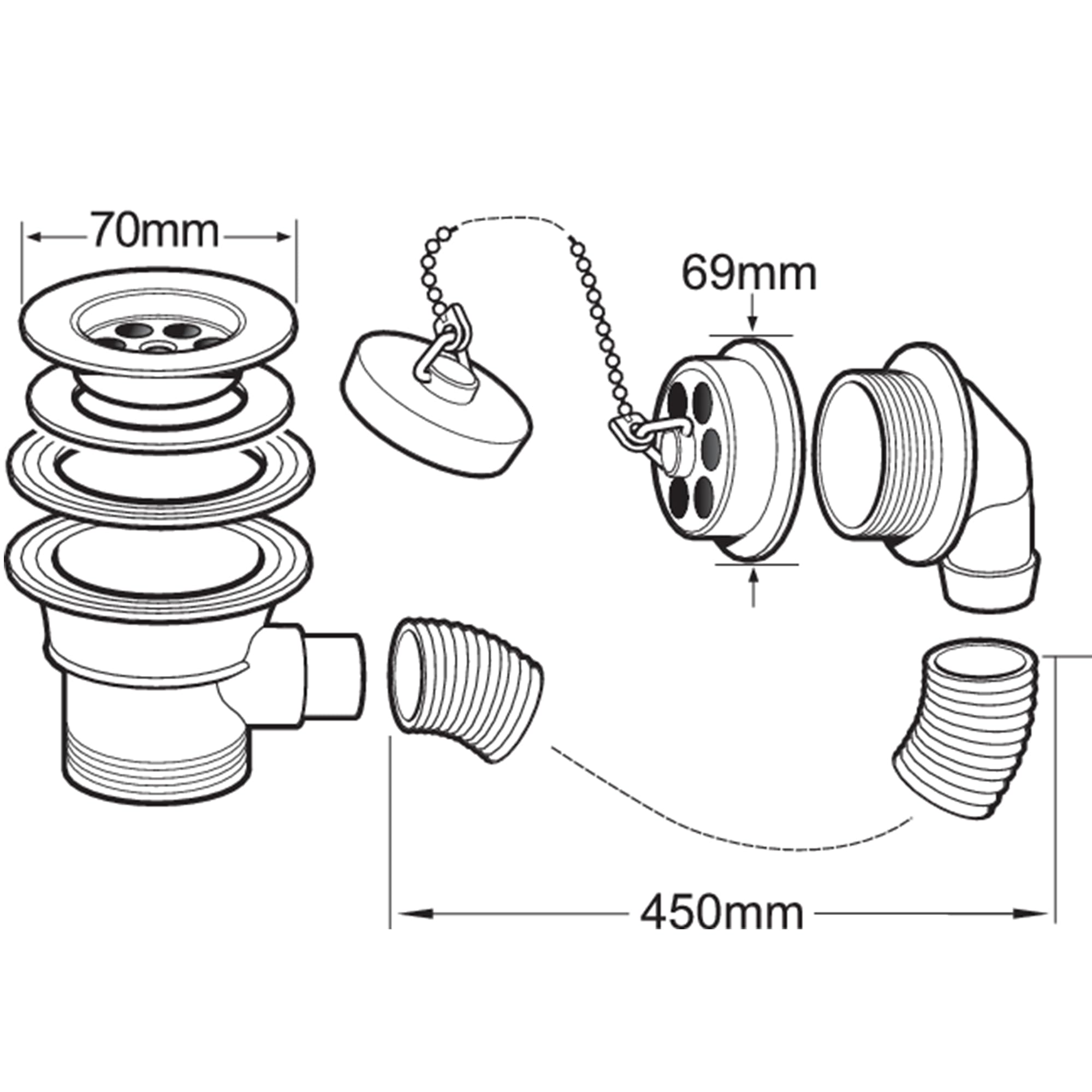 70mm

69mm

450mm