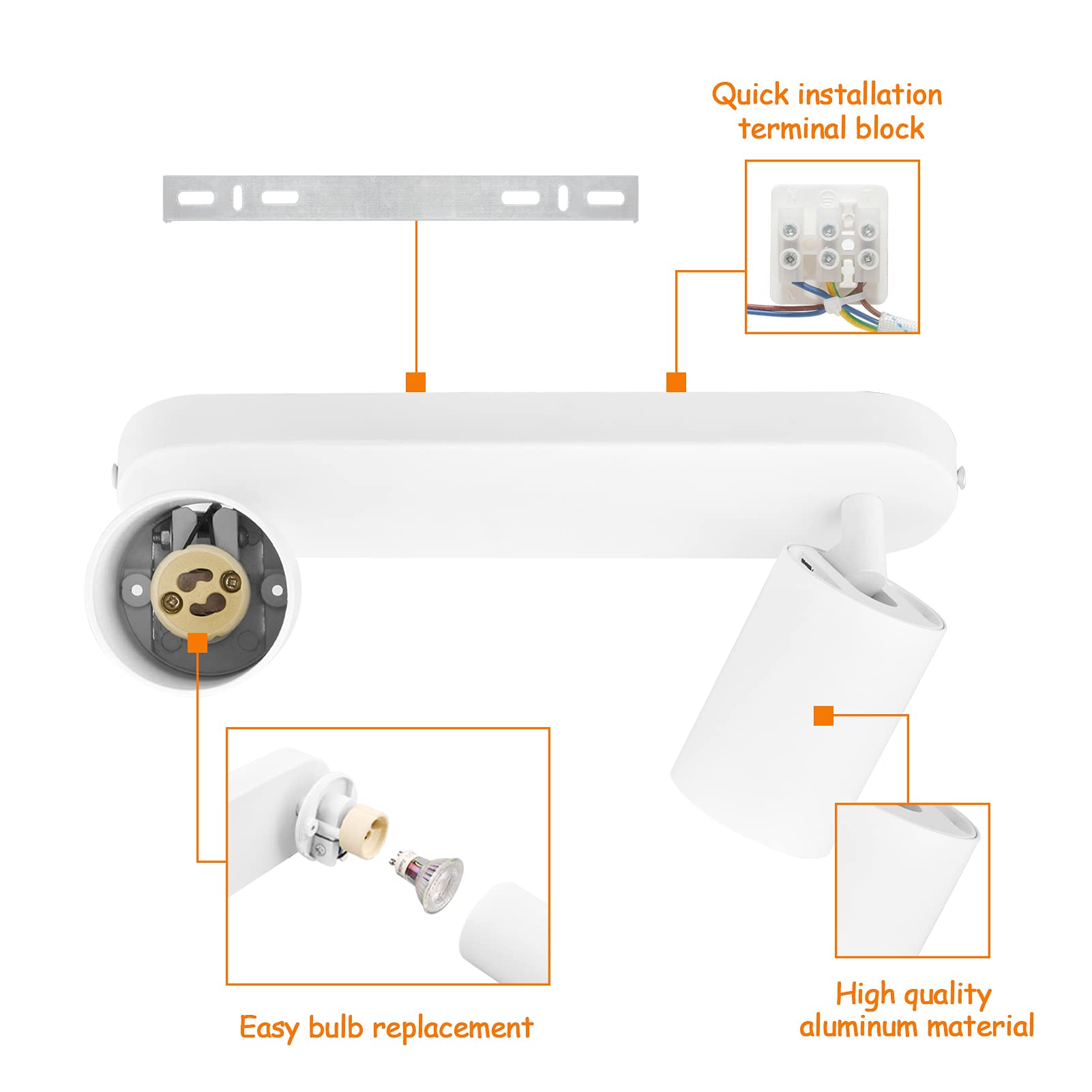 Quick installation terminal block

Easy bulb replacement

High quality aluminum material