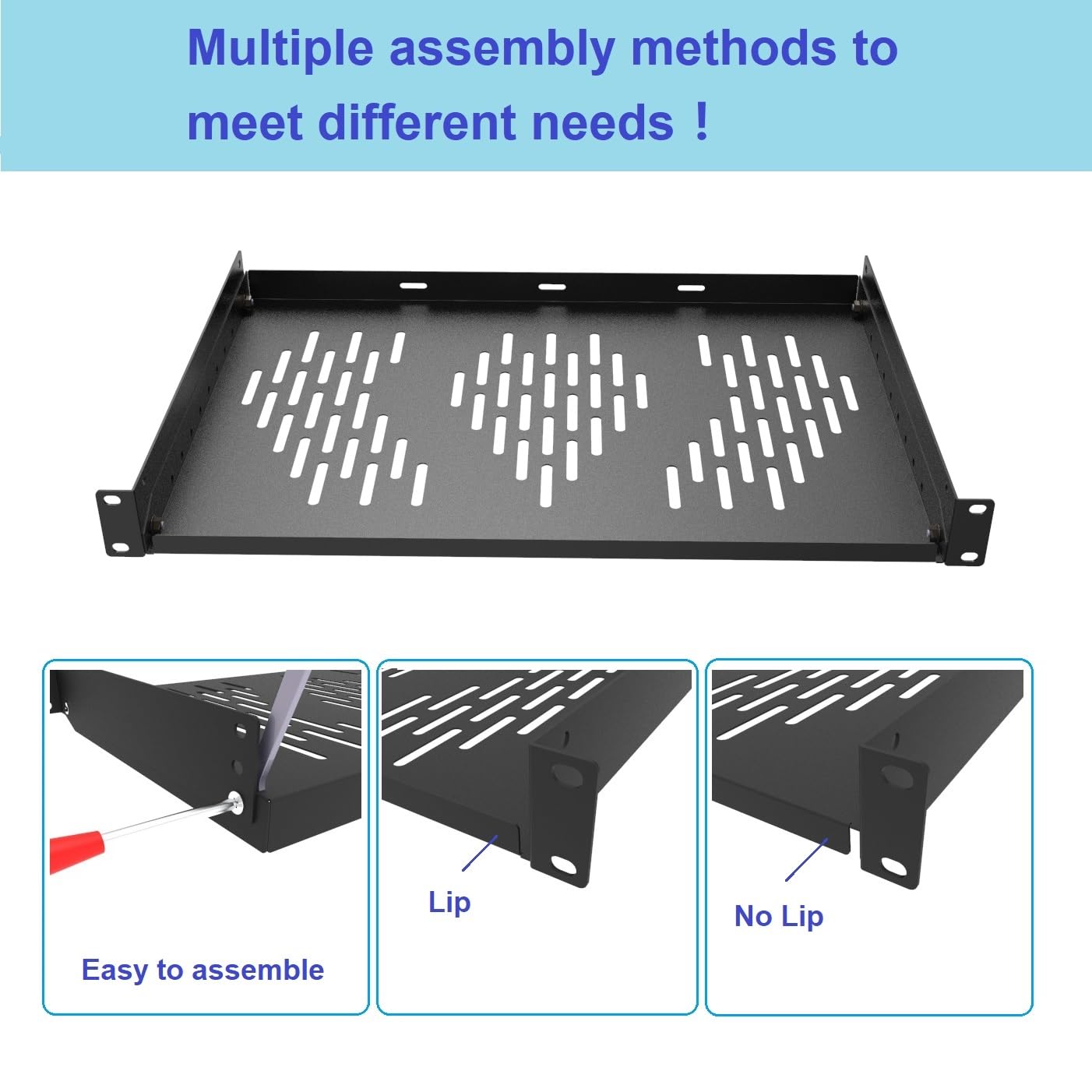 Multiple assembly methods to meet different needs！

Easy to assemble

Lip

No Lip