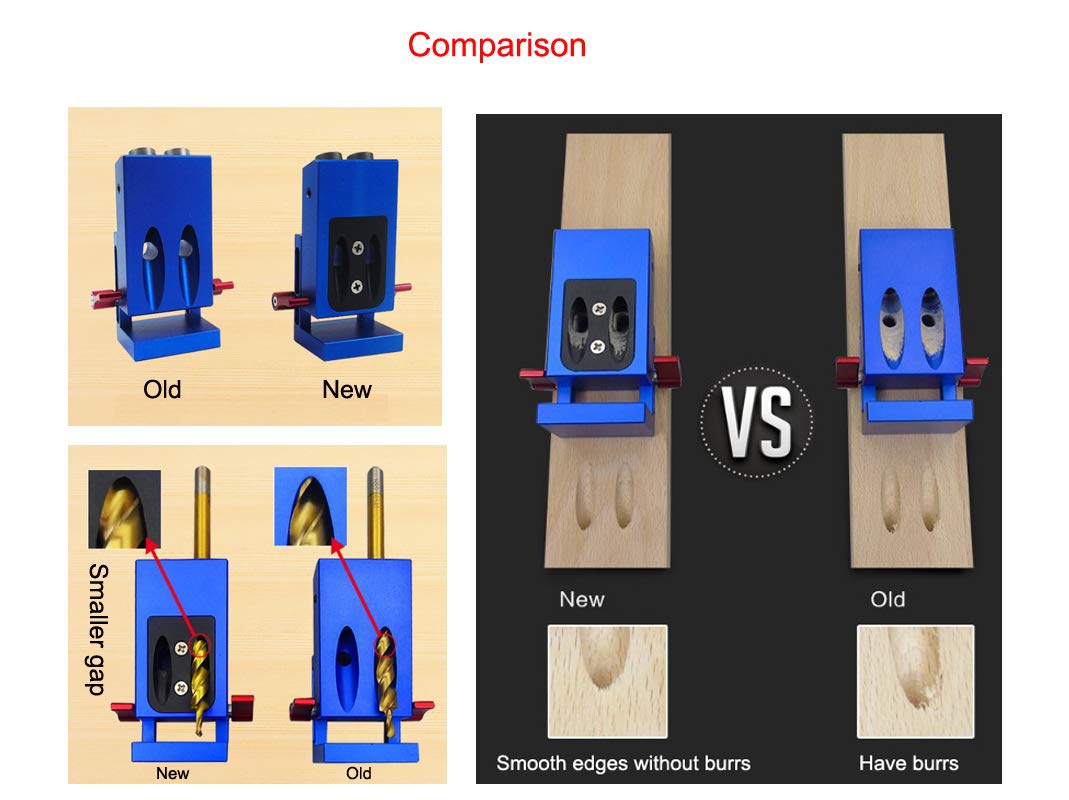 Comparison

Old New

Smaller gap

New Old

VS

New Old

Smooth edges without burrs

Have burrs