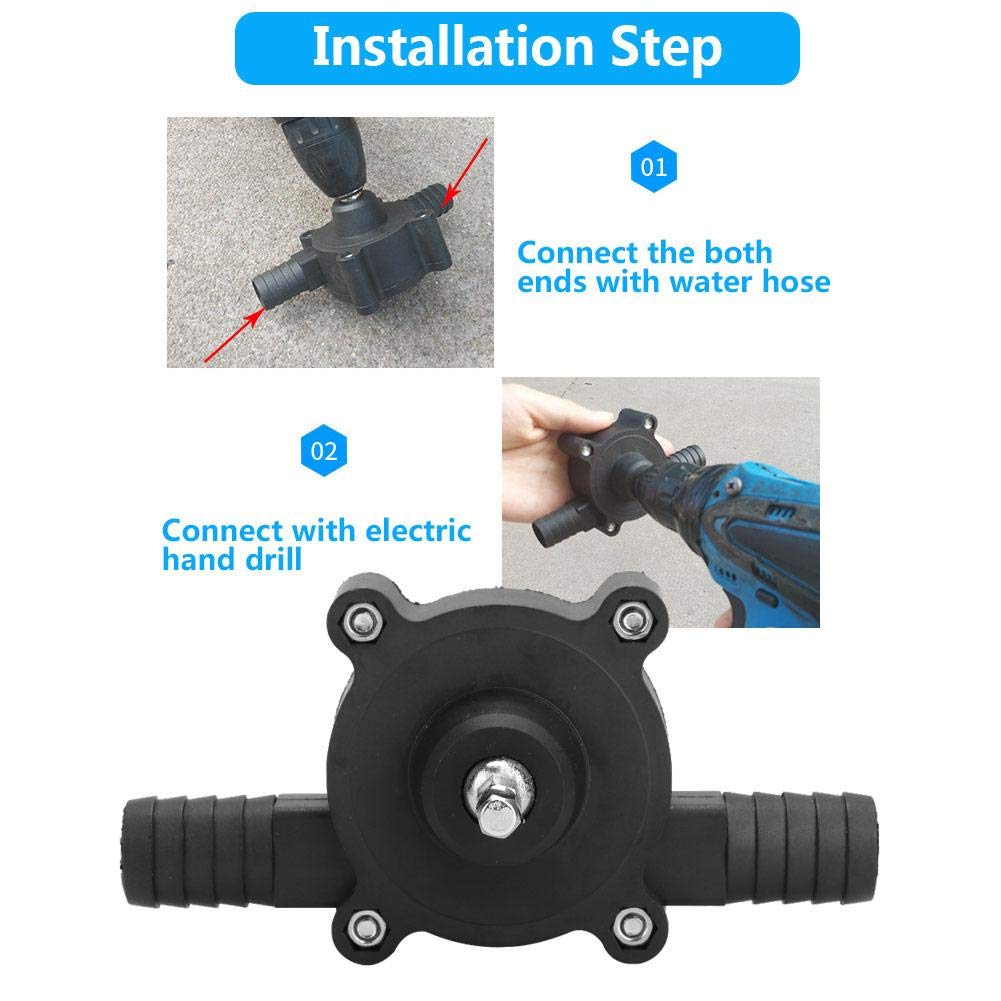 Installation Step

01

Connect the both ends with water hose

02

Connect with electric hand drill