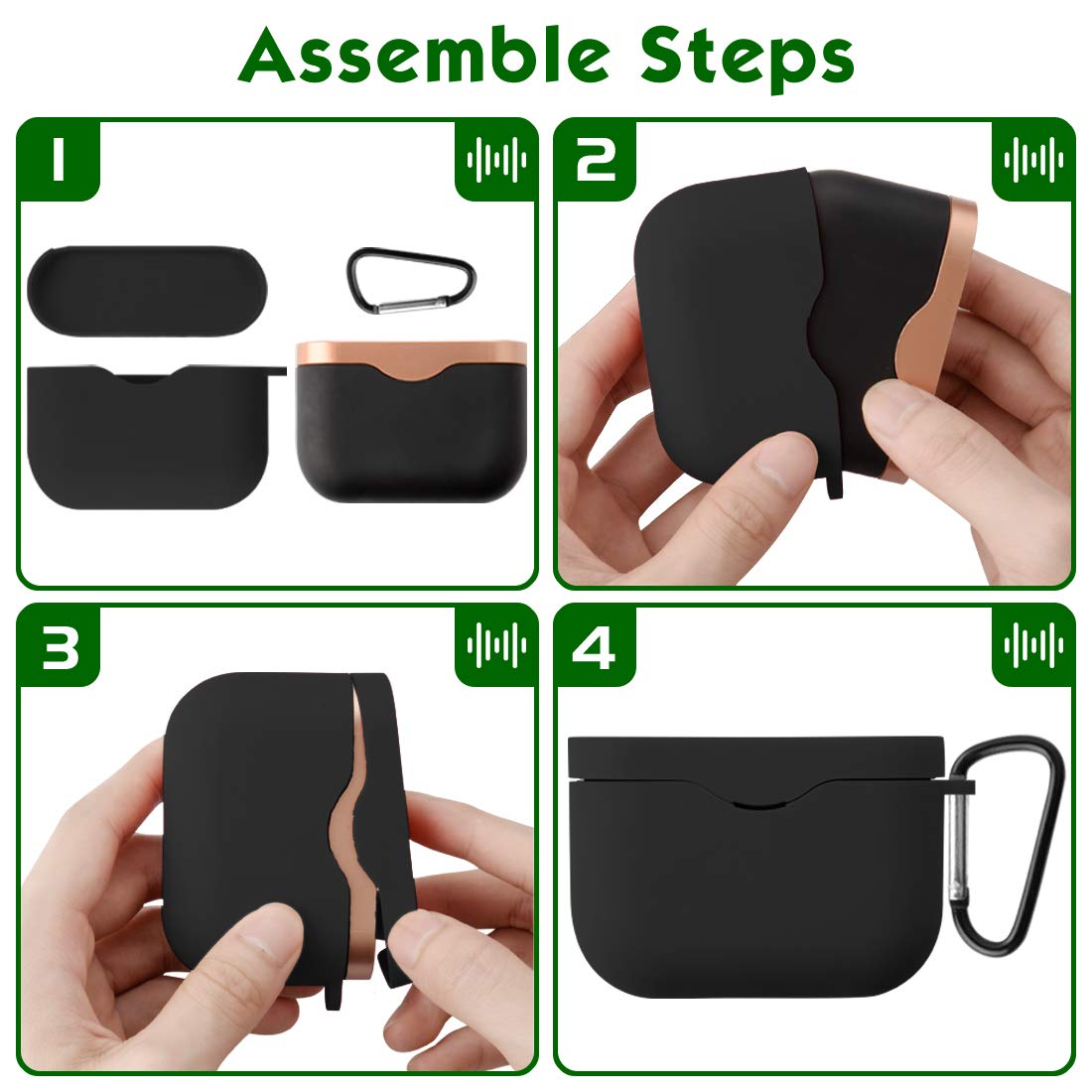 Assemble Steps

1

2

3

4