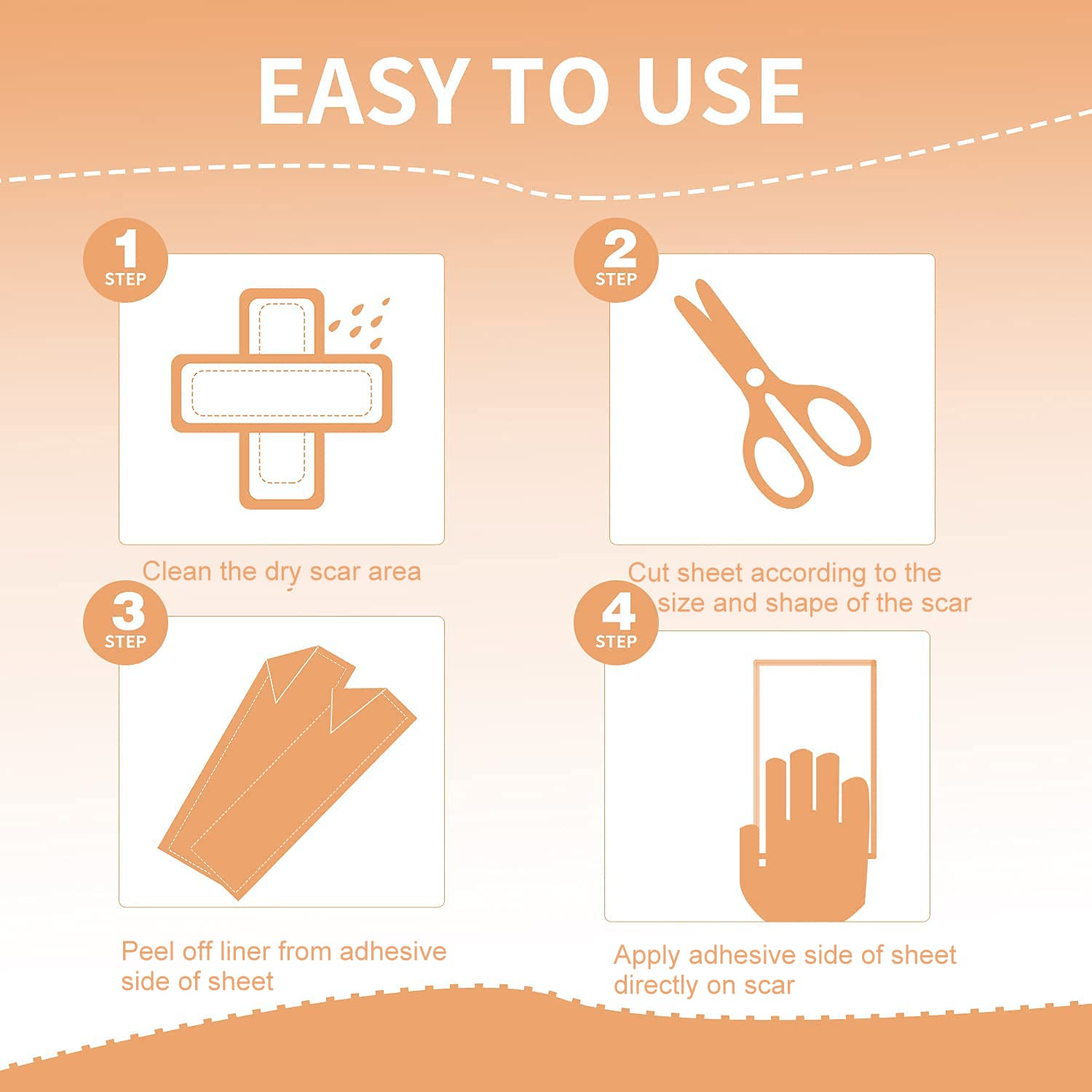 EASY TO USE

1
STEP

Clean the dry scar area

2
STEP

Cut sheet according to the size and shape of the scar

3
STEP

Peel off liner from adhesive side of sheet

4
STEP

Apply adhesive side of sheet directly on scar