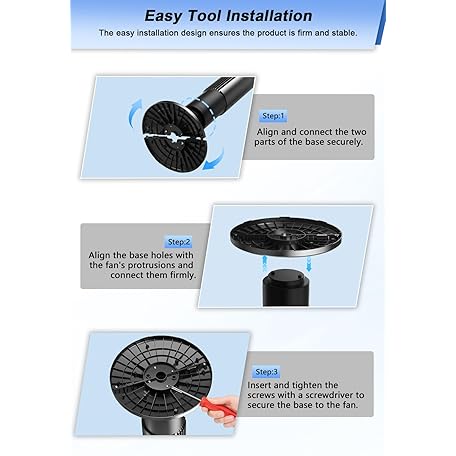 Easy Tool Installation

The easy installation design ensures the product is firm and stable.

Step:1

Align and connect the two parts of the base securely.

Step:2

Align the base holes with the fan's protrusions and connect them firmly.

Step:3

Insert and tighten the screws with a screwdriver to secure the base to the fan.