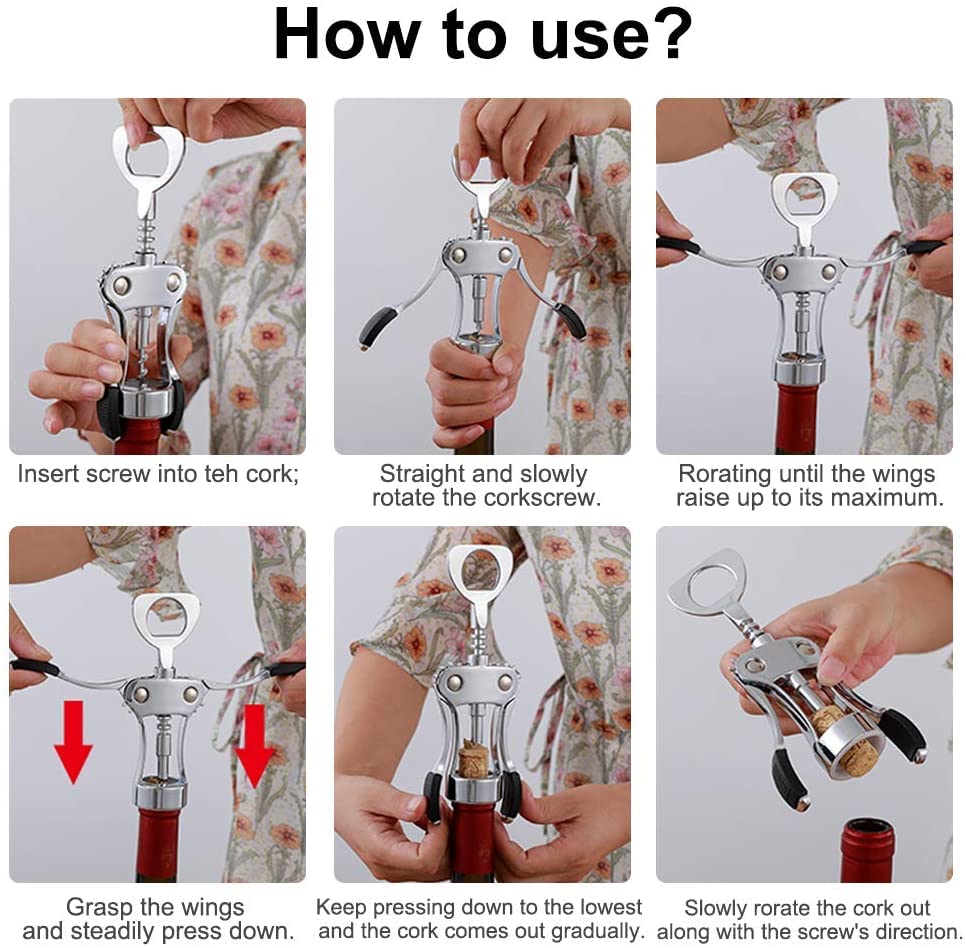 How to use?

Insert screw into teh cork;

Straight and slowly rotate the corkscrew.

Rorating until the wings raise up to its maximum.

Grasp the wings and steadily press down.

Keep pressing down to the lowest and the cork comes out gradually.

Slowly rorate the cork out along with the screw's direction.