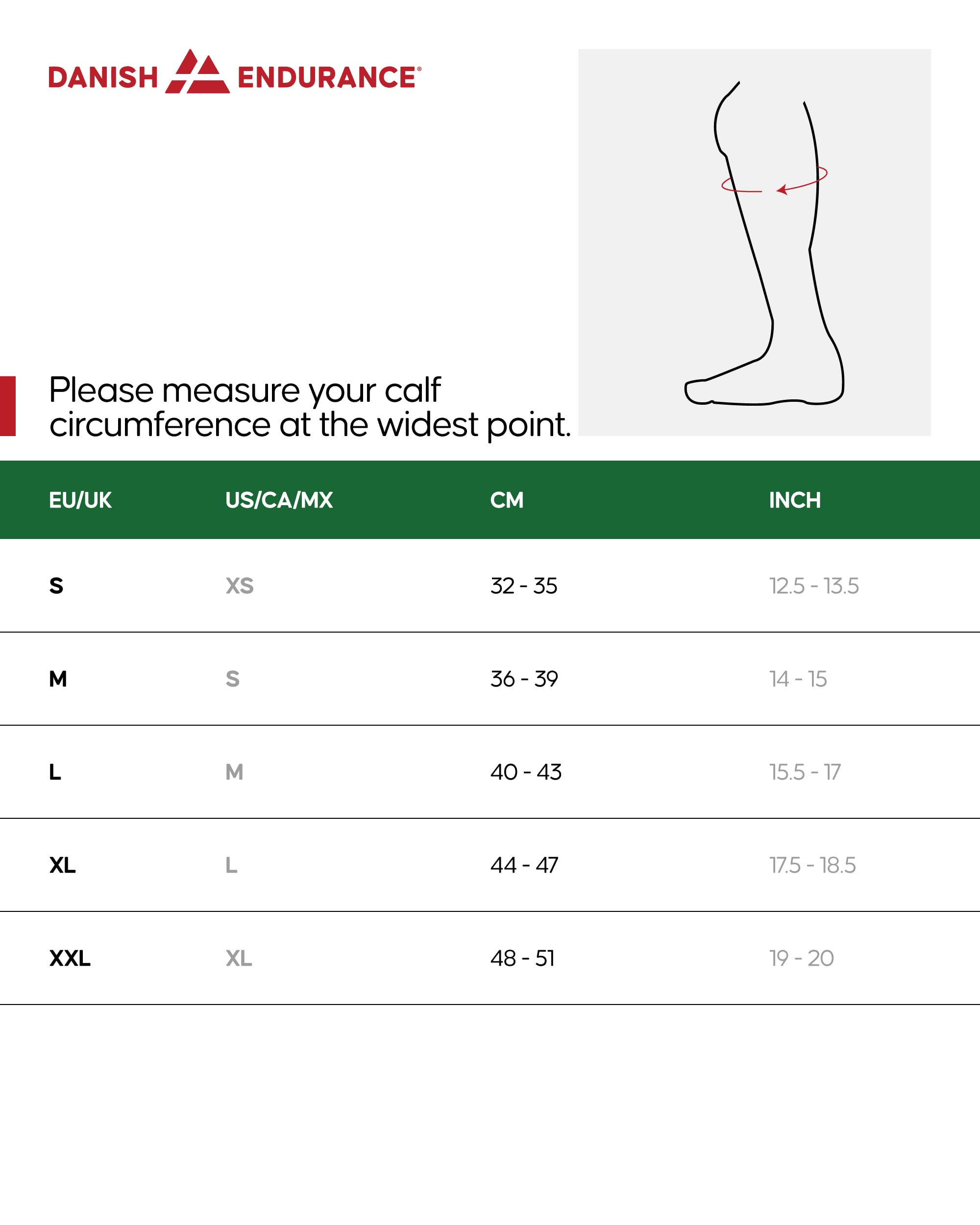 DANISH ENDURANCE®

Please measure your calf circumference at the widest point.

| EU/UK | US/CA/MX | CM | INCH |
|---|---|---|---|
| S | XS | 32 - 35 | 12.5 - 13.5 |
| M | S | 36 - 39 | 14 - 15 |
| L | M | 40 - 43 | 15.5 - 17 |
| XL | L | 44 - 47 | 17.5 - 18.5 |
| XXL | XL | 48 - 51 | 19 - 20 |