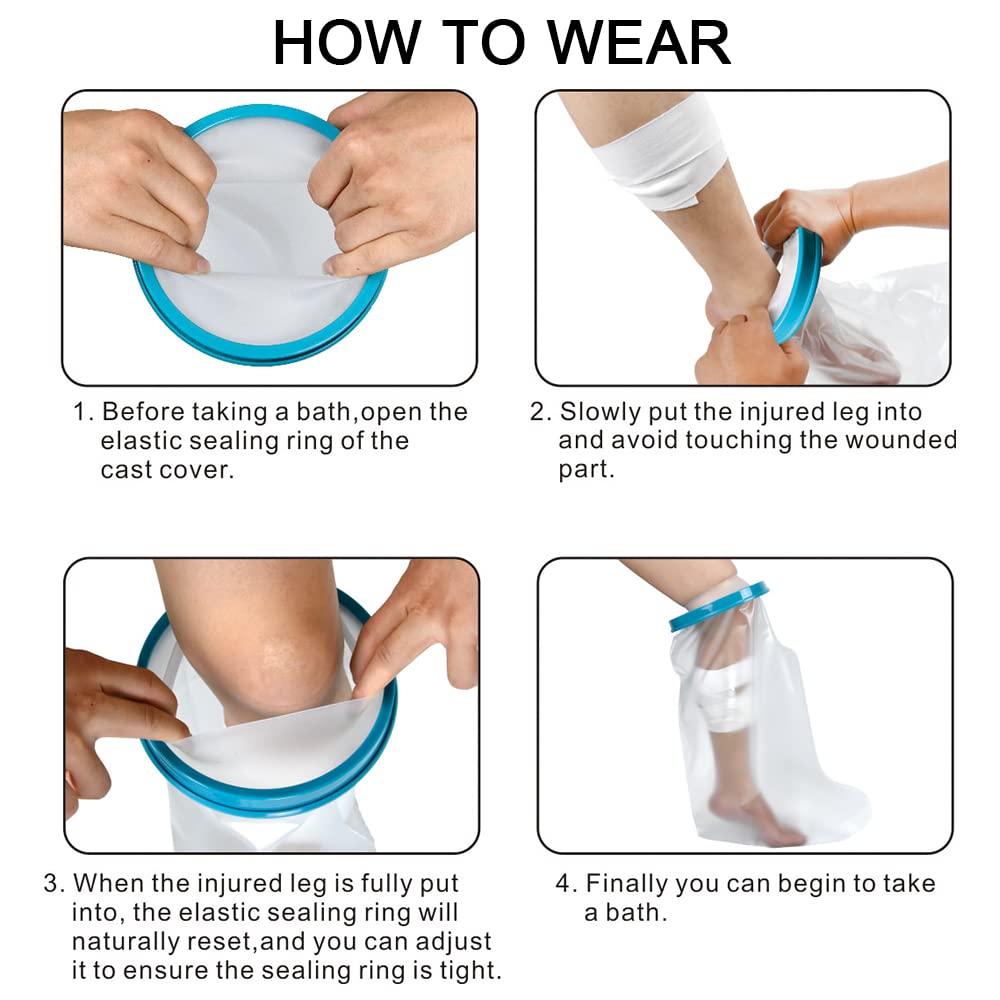 HOW TO WEAR

1. Before taking a bath,open the elastic sealing ring of the cast cover.

2. Slowly put the injured leg into and avoid touching the wounded part.

3. When the injured leg is fully put into, the elastic sealing ring will naturally reset,and you can adjust it to ensure the sealing ring is tight.

4. Finally you can begin to take a bath.