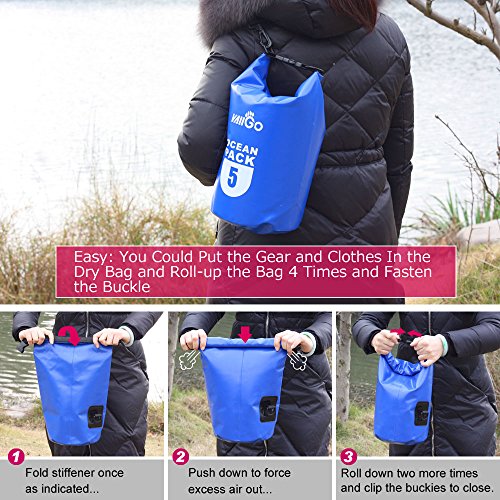 VAIIGO

OCEAN PACK

5

Easy: You Could Put the Gear and Clothes In the Dry Bag and Roll-up the Bag 4 Times and Fasten the Buckle

1

Fold stiffener once as indicated...

2

Push down to force excess air out...

3

Roll down two more times and clip the buckies to close.