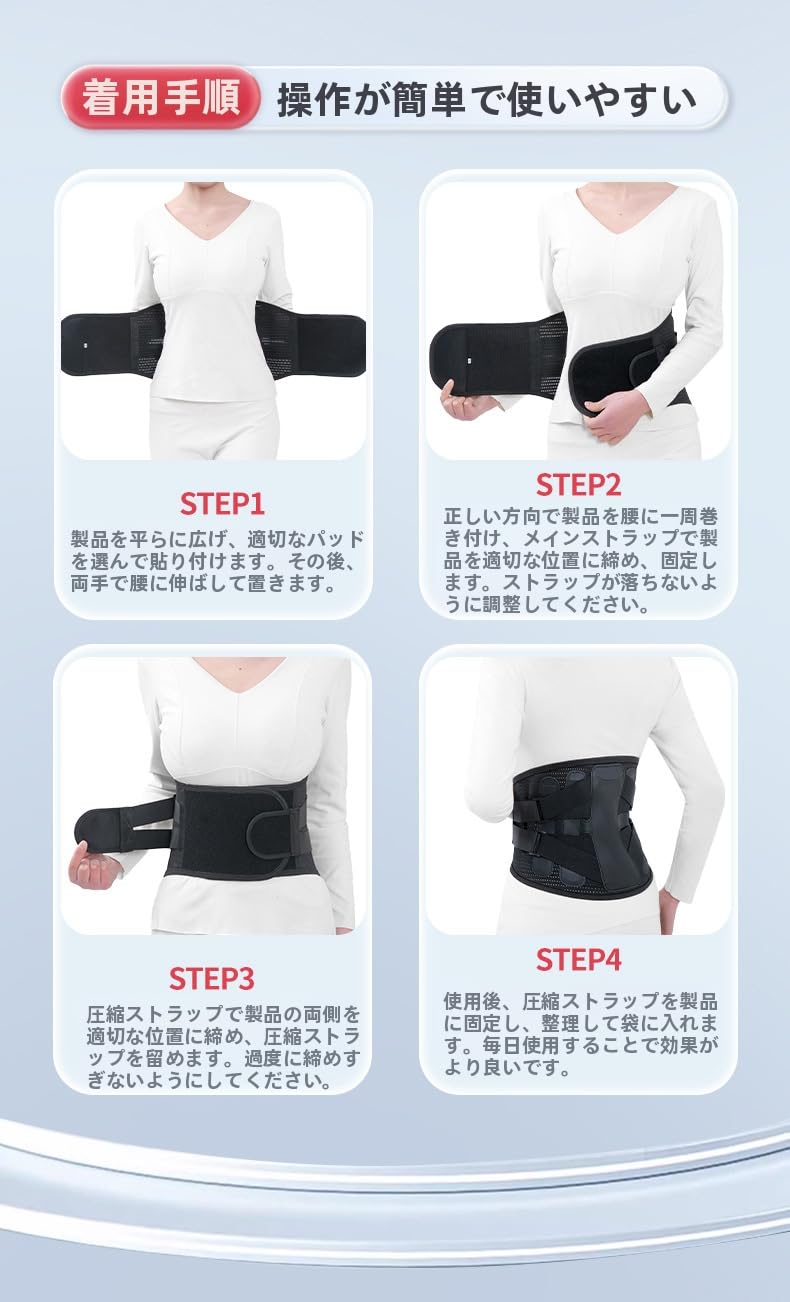 着用手順 操作が簡単で使いやすい

STEP1
製品を平らに広げ、適切なパッドを選んで貼り付けます。その後、両手で腰に伸ばして置きます。

STEP2
正しい方向で製品を腰に一周巻き付け、メインストラップで製品を適切な位置に締め、固定します。ストラップが落ちないように調整してください。

STEP3
圧縮ストラップで製品の両側を適切な位置に締め、圧縮ストラップを留めます。過度に締めすぎないようにしてください。

STEP4
使用後、圧縮ストラップを製品に固定し、整理して袋に入れます。毎日使用することで効果がより良いです。