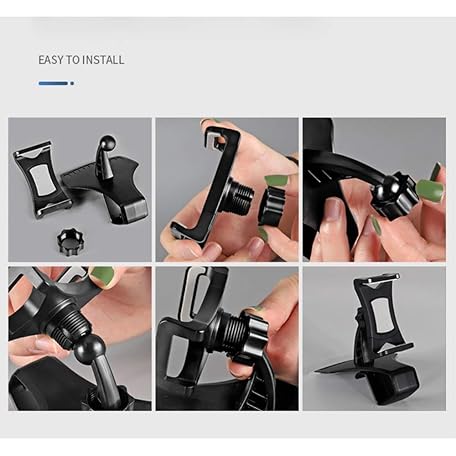 EASY TO INSTALL