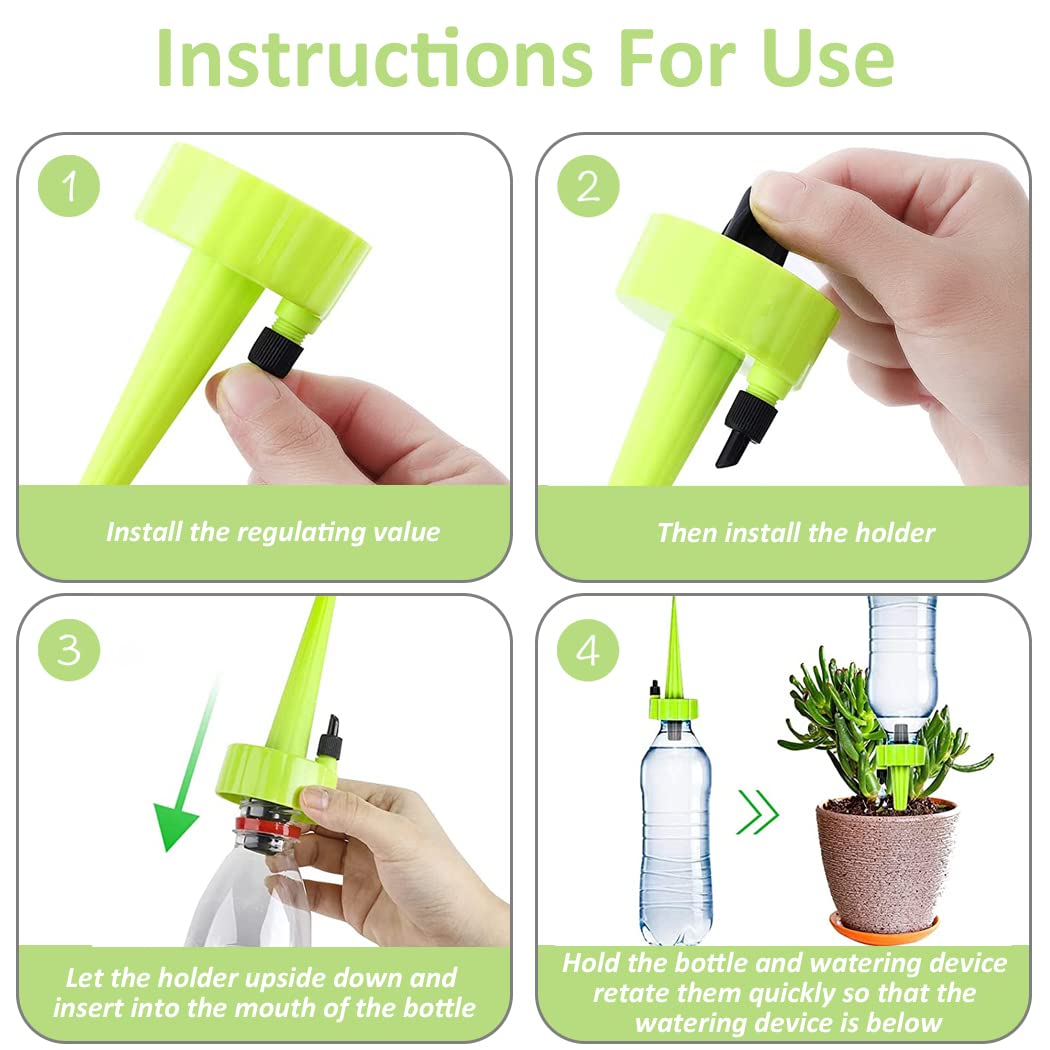 Instructions For Use

1

Install the regulating value

2

Then install the holder

3

Let the holder upside down and insert into the mouth of the bottle

4

Hold the bottle and watering device retate them quickly so that the watering device is below