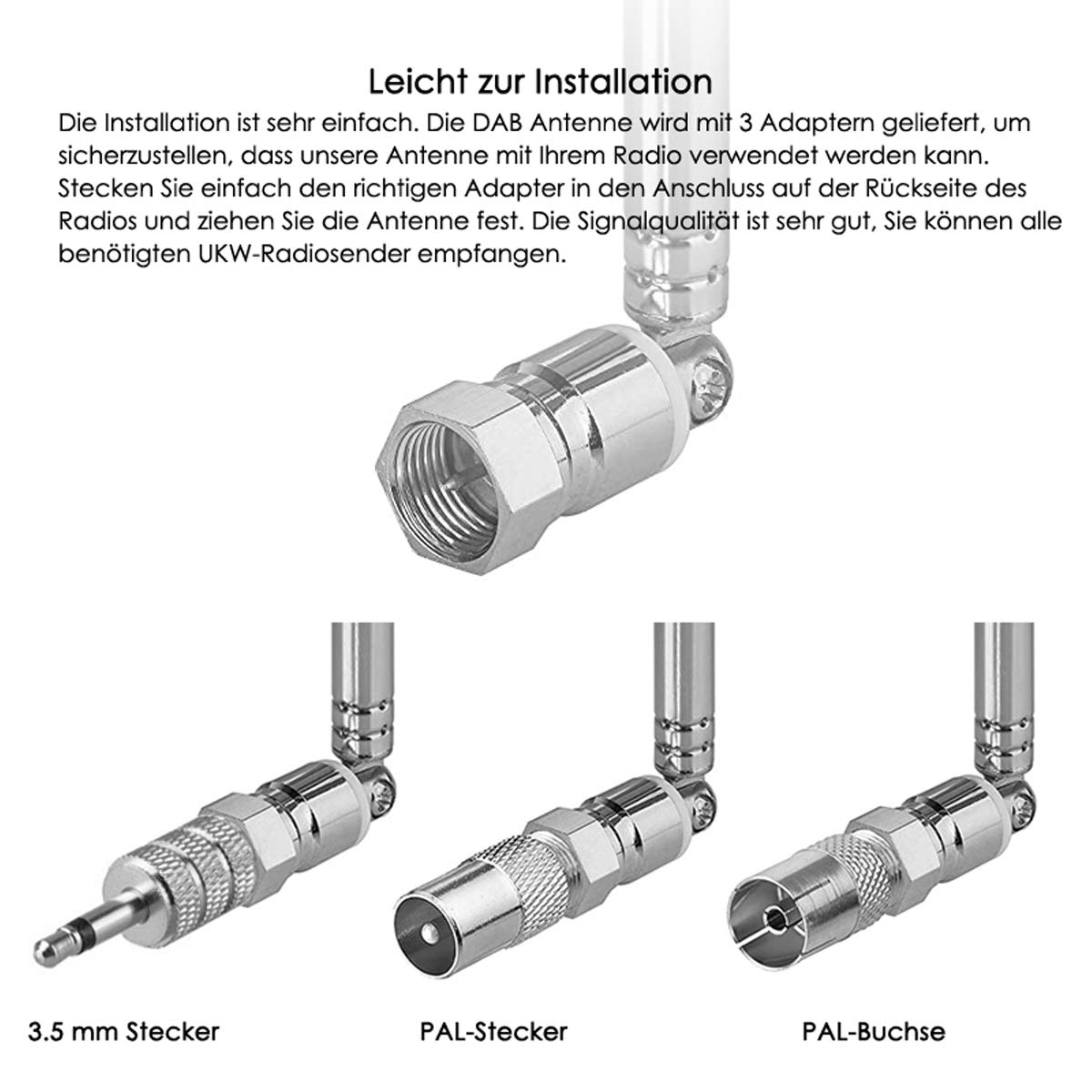 Leicht zur Installation

Die Installation ist sehr einfach. Die DAB Antenne wird mit 3 Adaptern geliefert, um sicherzustellen, dass unsere Antenne mit Ihrem Radio verwendet werden kann. Stecken Sie einfach den richtigen Adapter in den Anschluss auf der Rückseite des Radios und ziehen Sie die Antenne fest. Die Signalqualität ist sehr gut, Sie können alle benötigten UKW-Radiosender empfangen.

3.5 mm Stecker

PAL-Stecker

PAL-Buchse