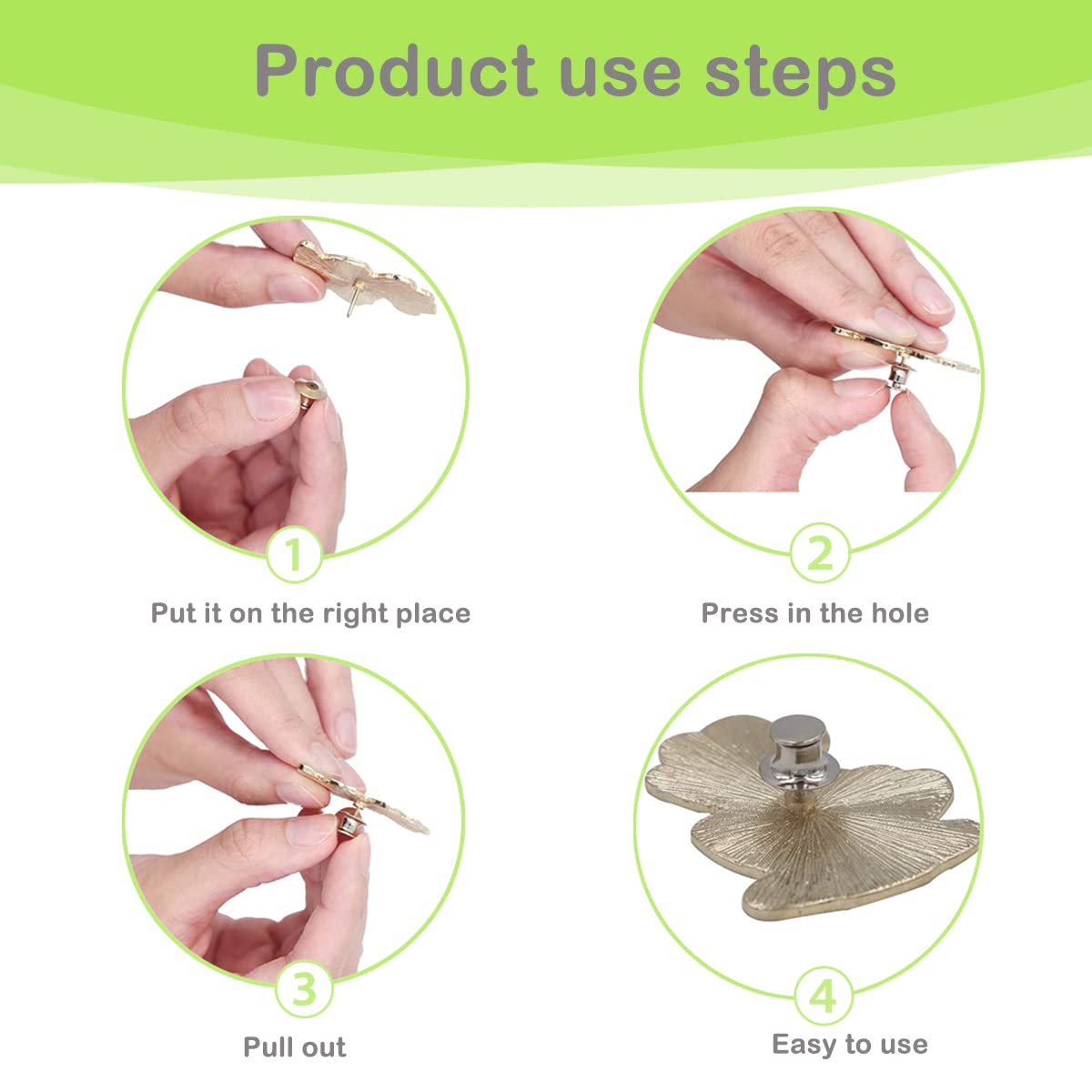 Product use steps

1
Put it on the right place

2
Press in the hole

3
Pull out

4
Easy to use