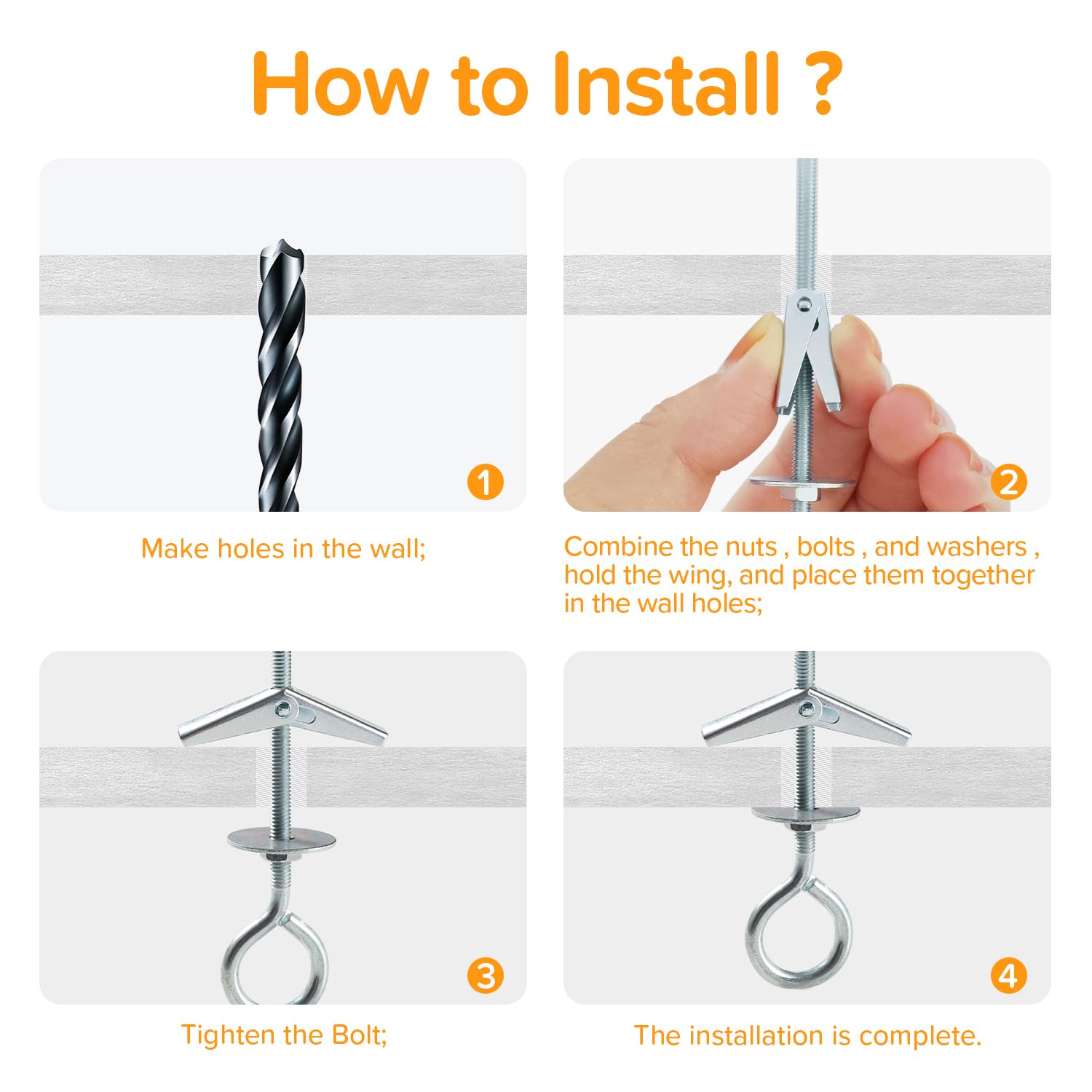 How to Install ?

1

Make holes in the wall;

2

Combine the nuts , bolts , and washers , hold the wing, and place them together in the wall holes;

3

Tighten the Bolt;

4

The installation is complete.