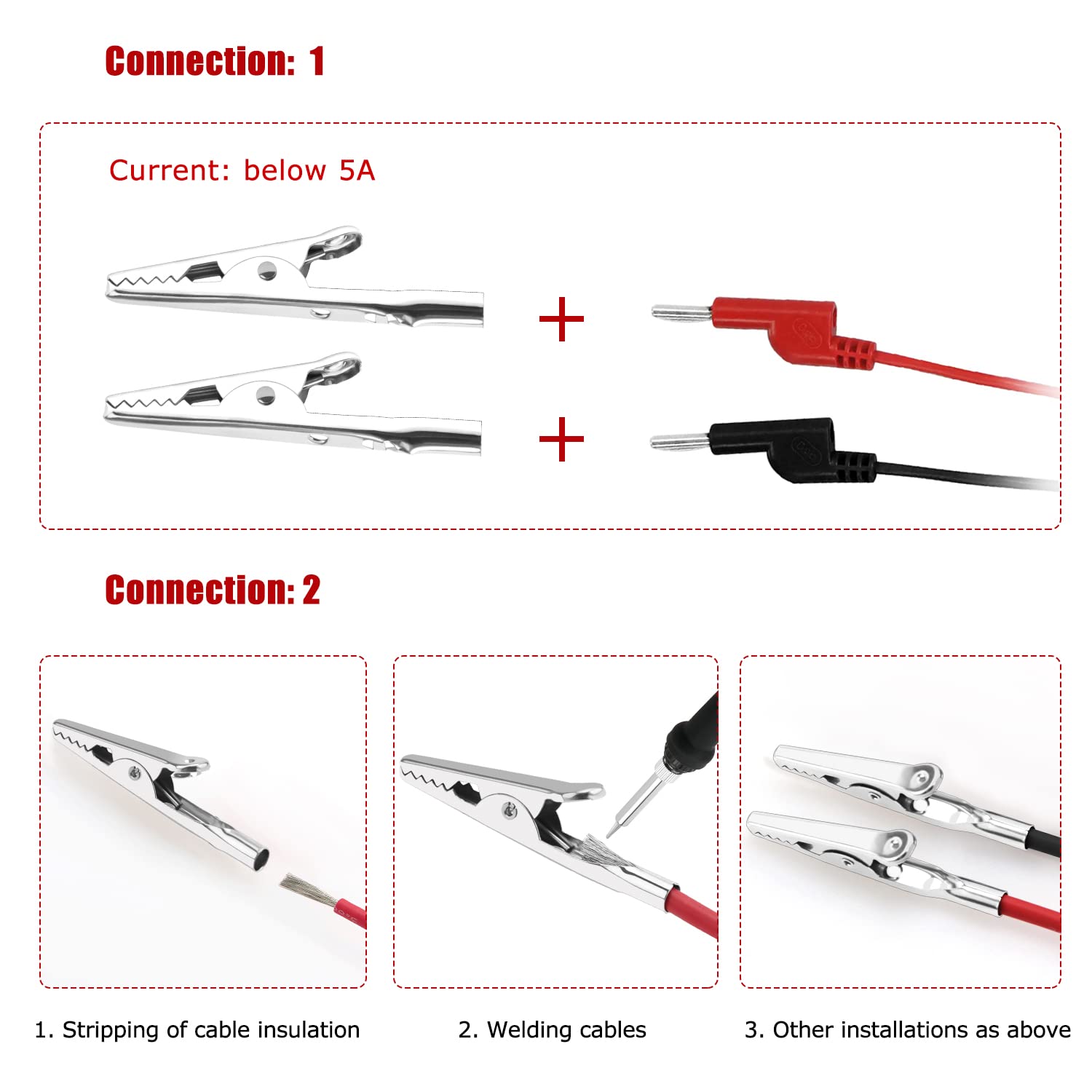 Connection: 1

Current: below 5A

+

+

Connection: 2

1. Stripping of cable insulation

2. Welding cables

3. Other installations as above