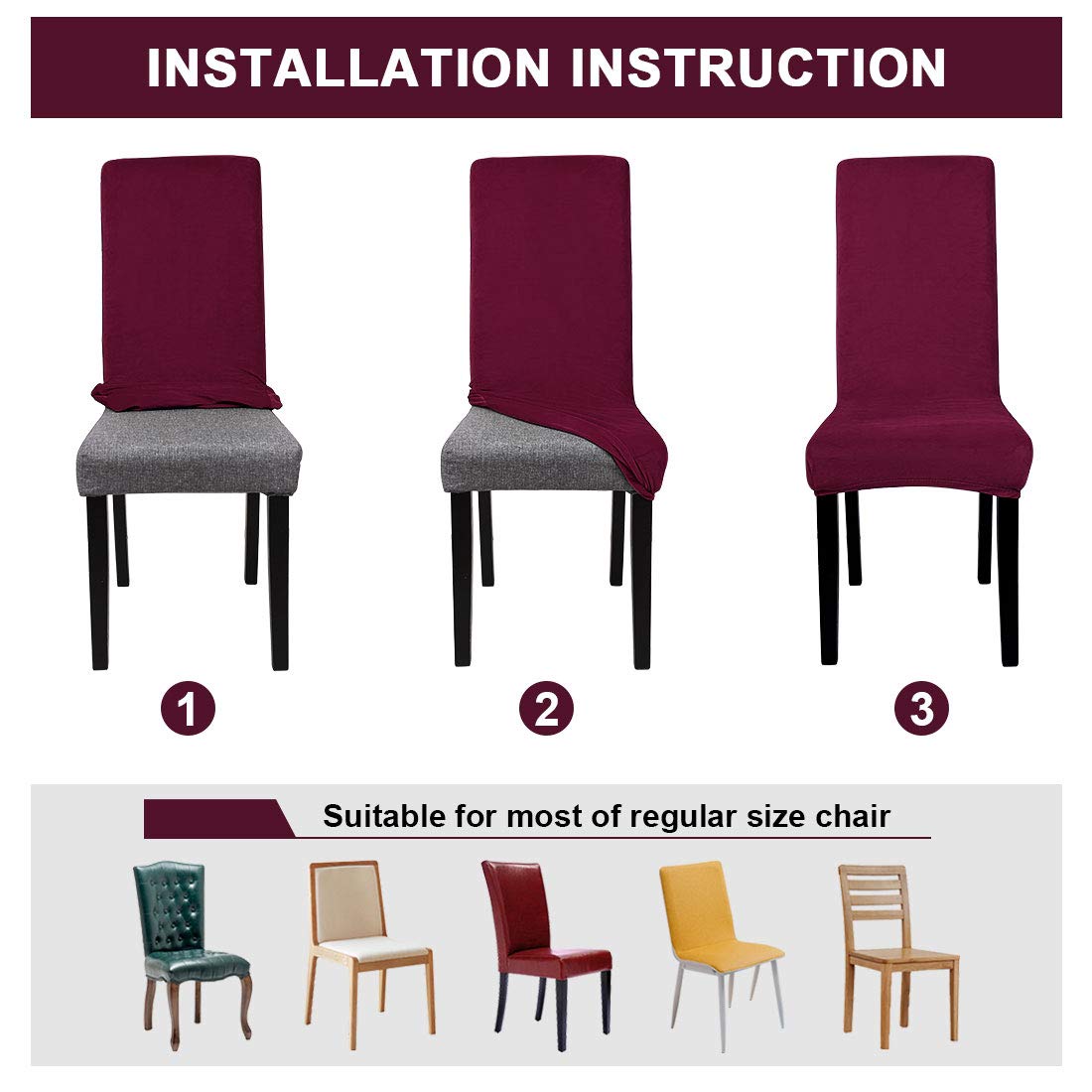 INSTALLATION INSTRUCTION

1

2

3

Suitable for most of regular size chair