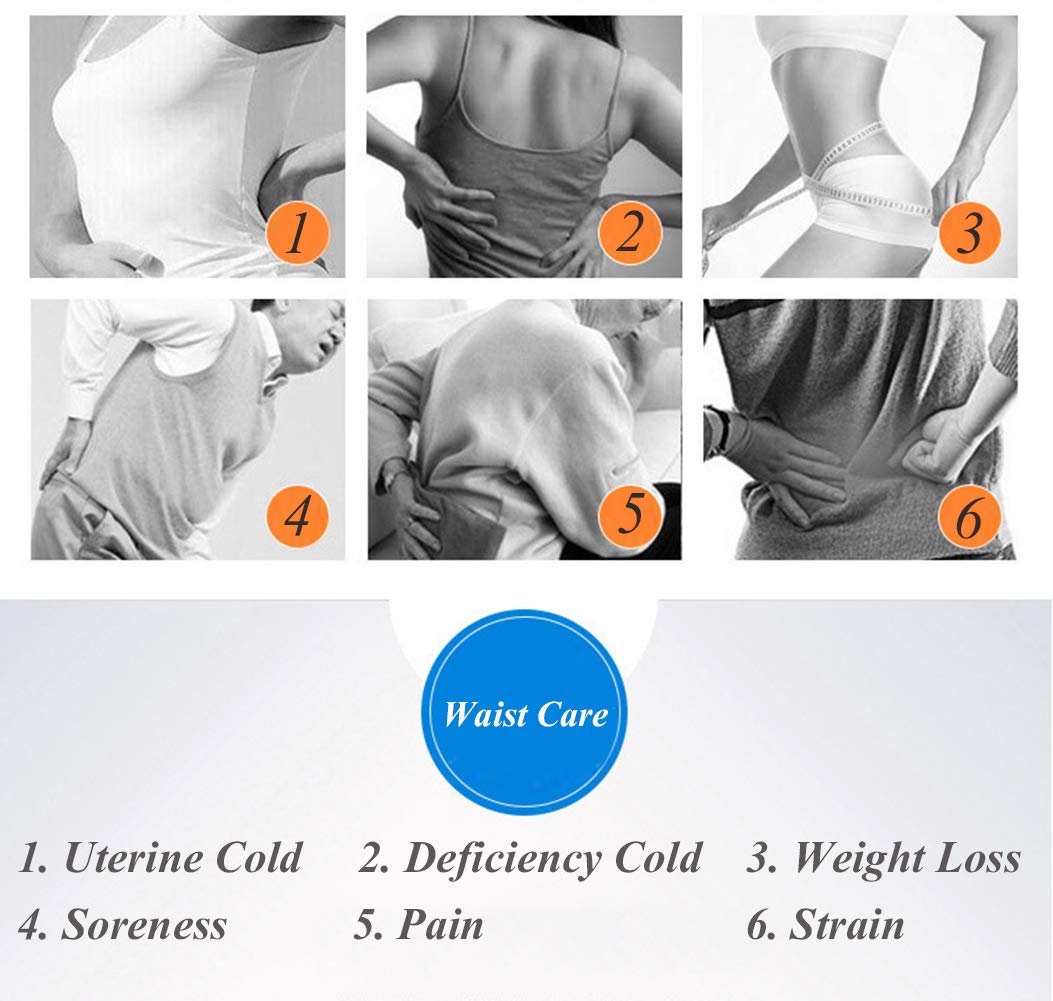 1

2

3

4

5

6

Waist Care

1. Uterine Cold
2. Deficiency Cold
3. Weight Loss
4. Soreness
5. Pain
6. Strain