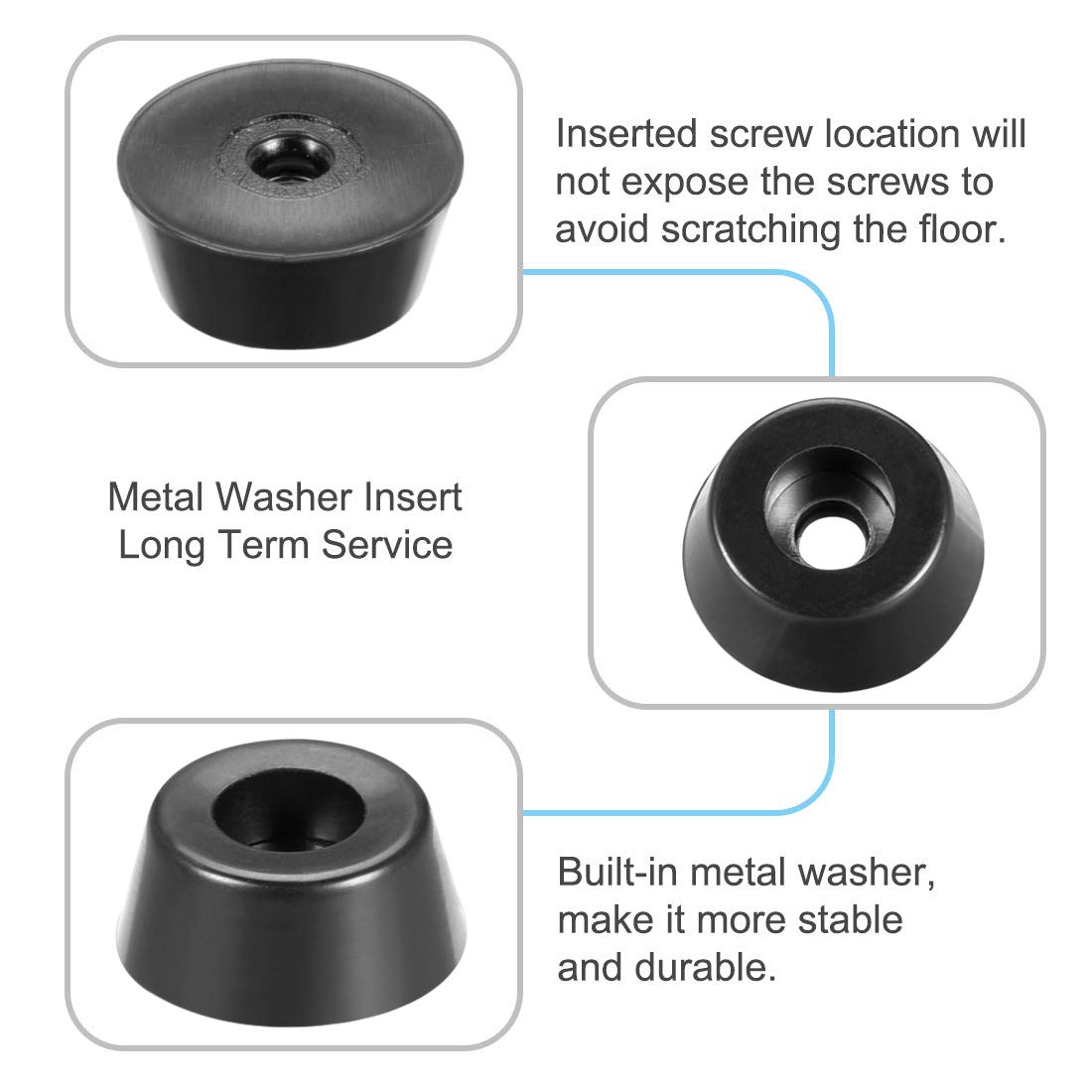 Inserted screw location will not expose the screws to avoid scratching the floor.

Metal Washer Insert
Long Term Service

Built-in metal washer, make it more stable and durable.