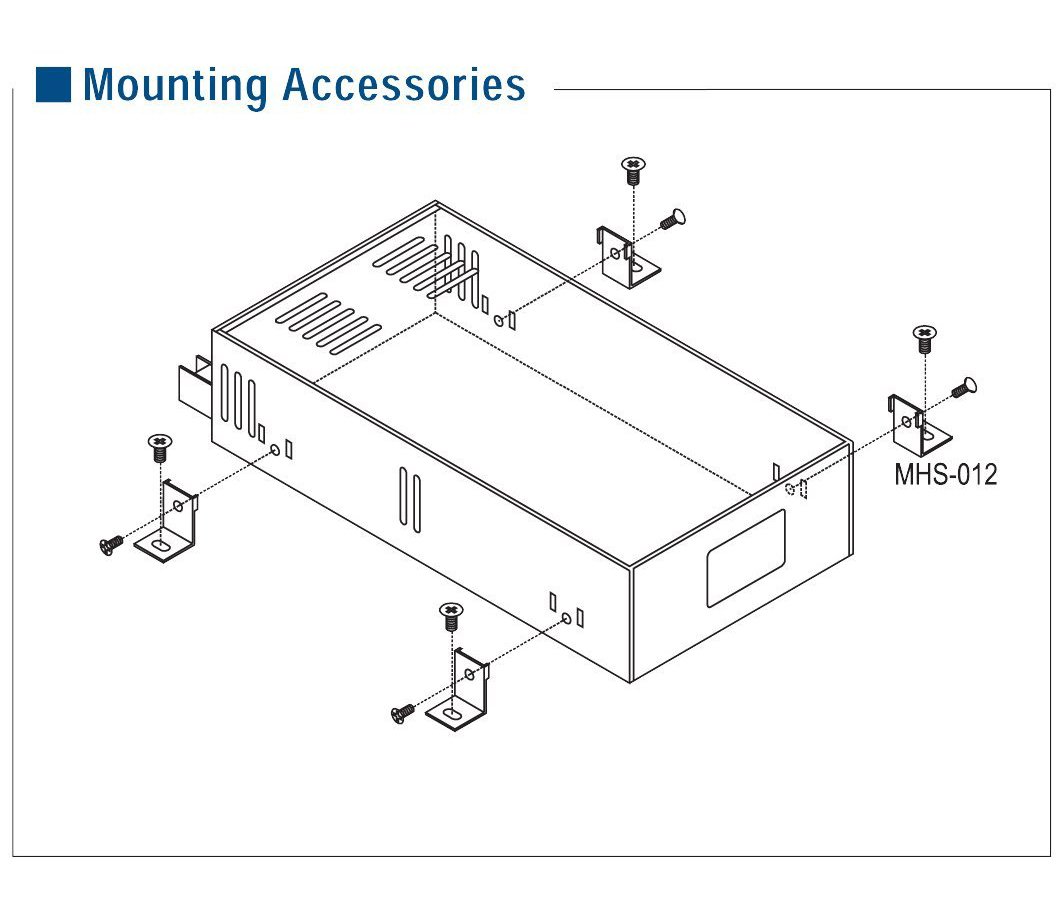 Mounting Accessories

MHS-012