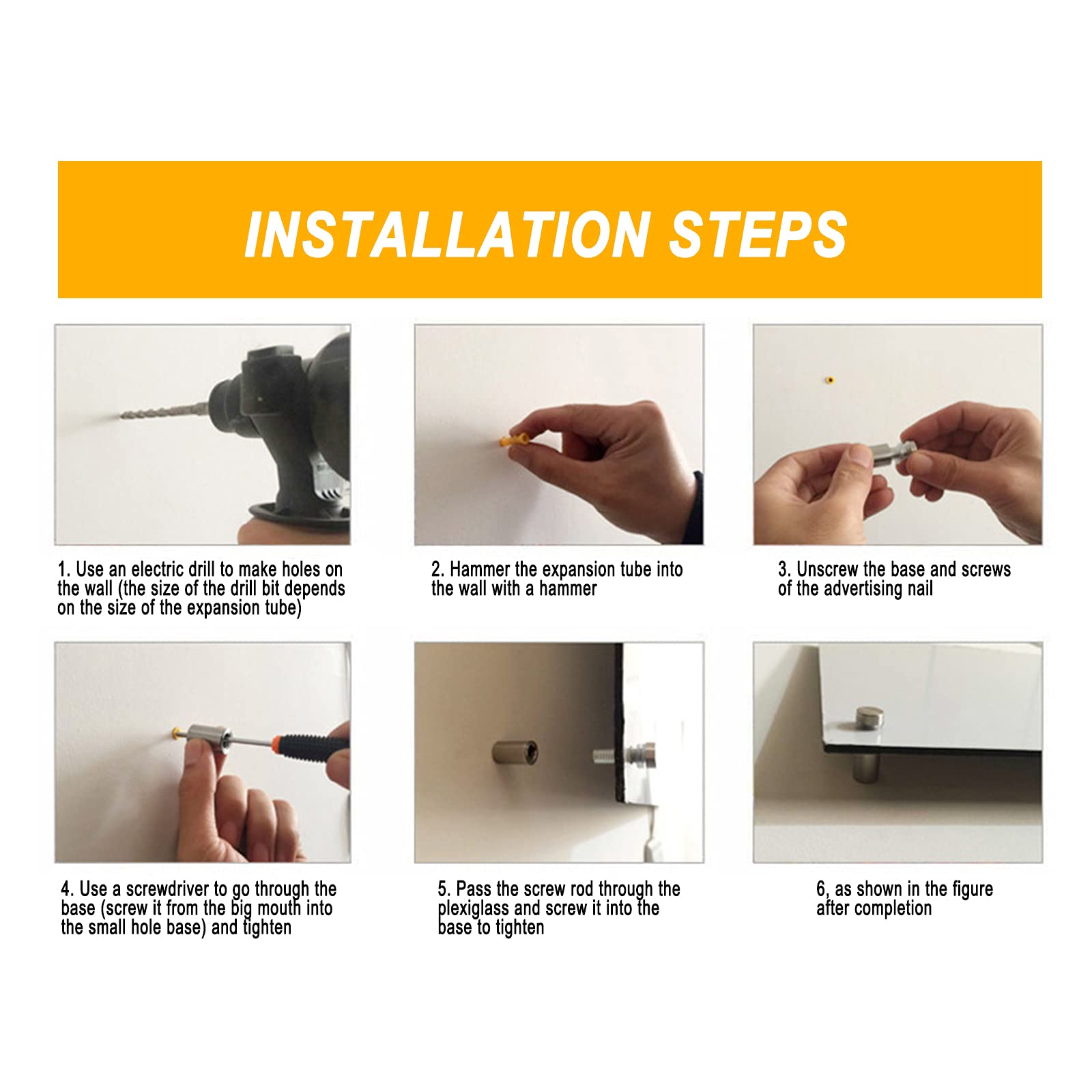 INSTALLATION STEPS

1. Use an electric drill to make holes on the wall (the size of the drill bit depends on the size of the expansion tube)

2. Hammer the expansion tube into the wall with a hammer

3. Unscrew the base and screws of the advertising nail

4. Use a screwdriver to go through the base (screw it from the big mouth into the small hole base) and tighten

5. Pass the screw rod through the plexiglass and screw it into the base to tighten

6, as shown in the figure after completion