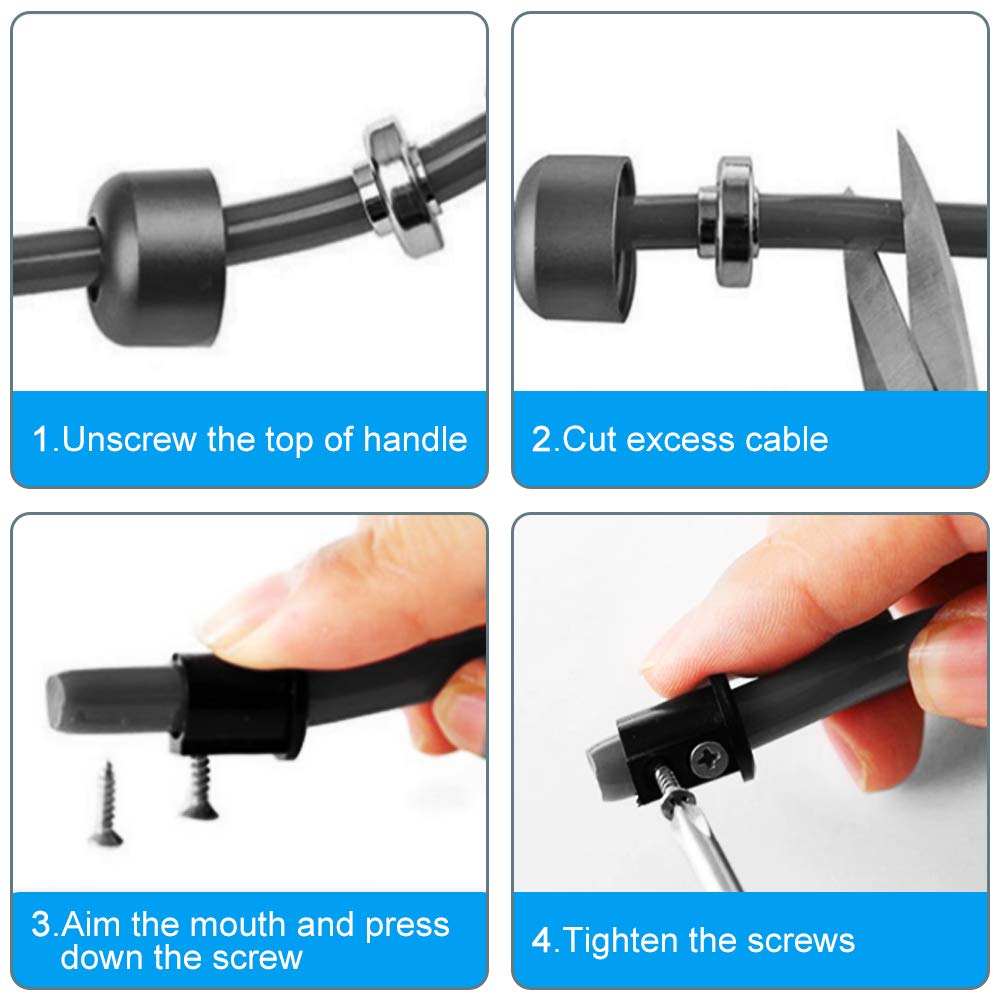 1.Unscrew the top of handle

2.Cut excess cable

3.Aim the mouth and press down the screw

4.Tighten the screws