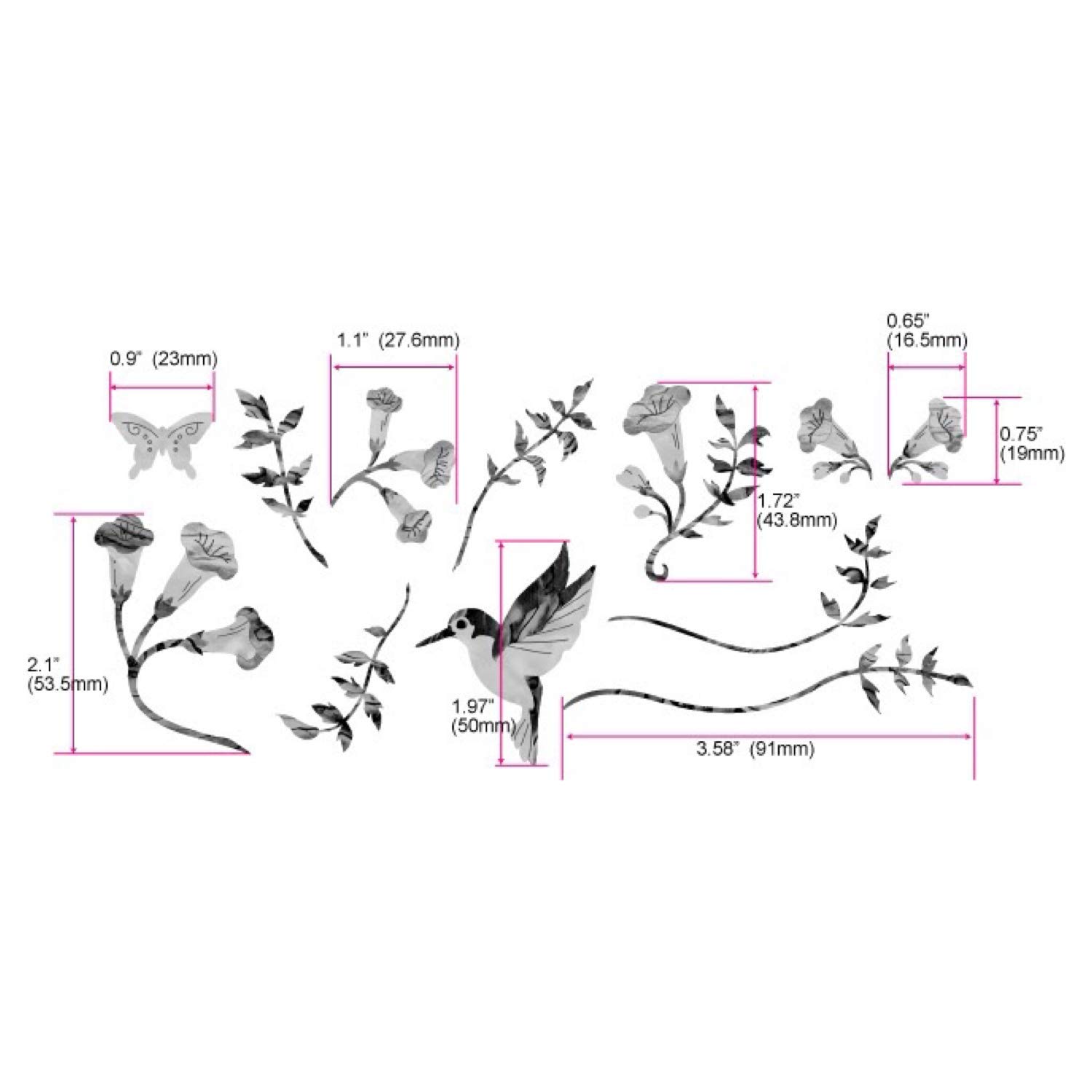 0.9" (23mm)

1.1" (27.6mm)

0.65" (16.5mm)

0.75" (19mm)

1.72" (43.8mm)

2.1" (53.5mm)

1.97" (50mm)

3.58" (91mm)