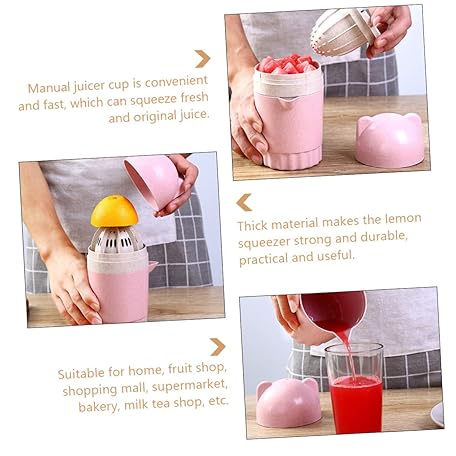 Manual juicer cup is convenient and fast, which can squeeze fresh and original juice.

Thick material makes the lemon squeezer strong and durable, practical and useful.

Suitable for home, fruit shop, shopping mall, supermarket, bakery, milk tea shop, etc.