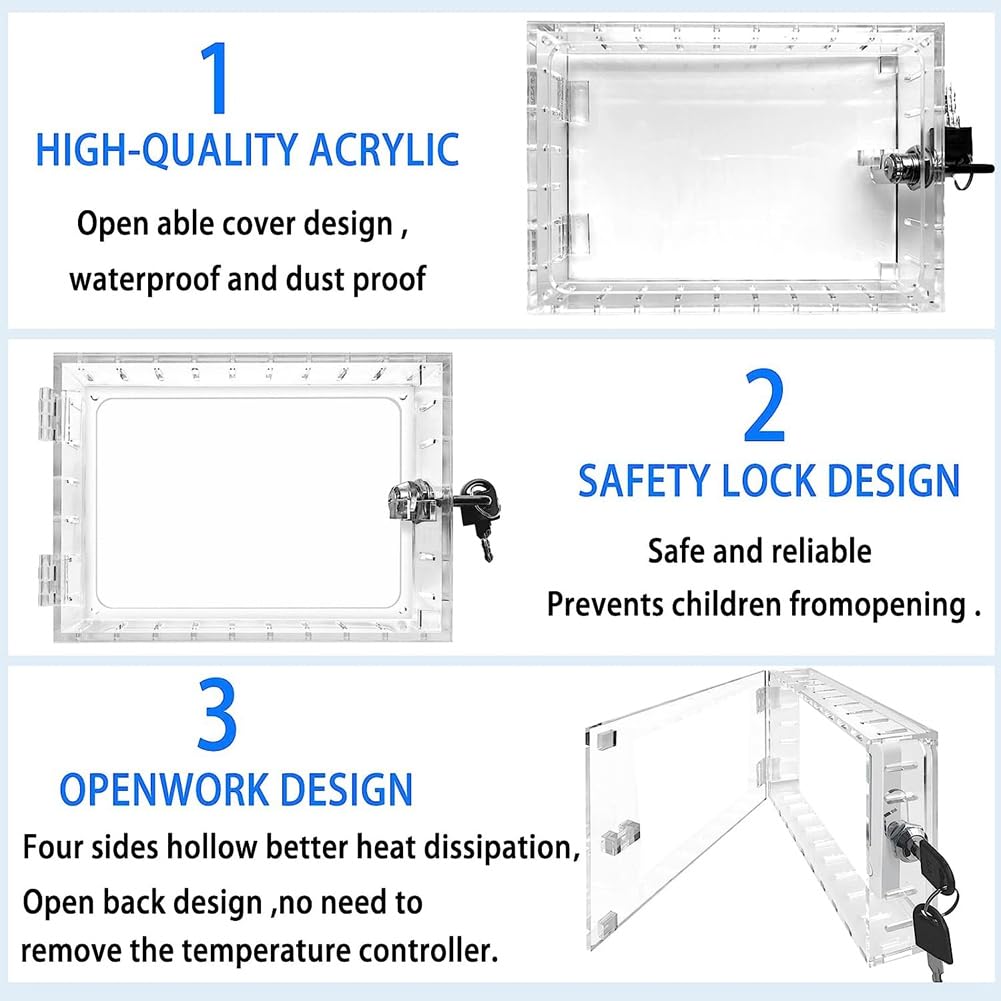 1
HIGH-QUALITY ACRYLIC
Open able cover design , waterproof and dust proof

2
SAFETY LOCK DESIGN
Safe and reliable
Prevents children fromopening .

3
OPENWORK DESIGN
Four sides hollow better heat dissipation,
Open back design ,no need to remove the temperature controller.