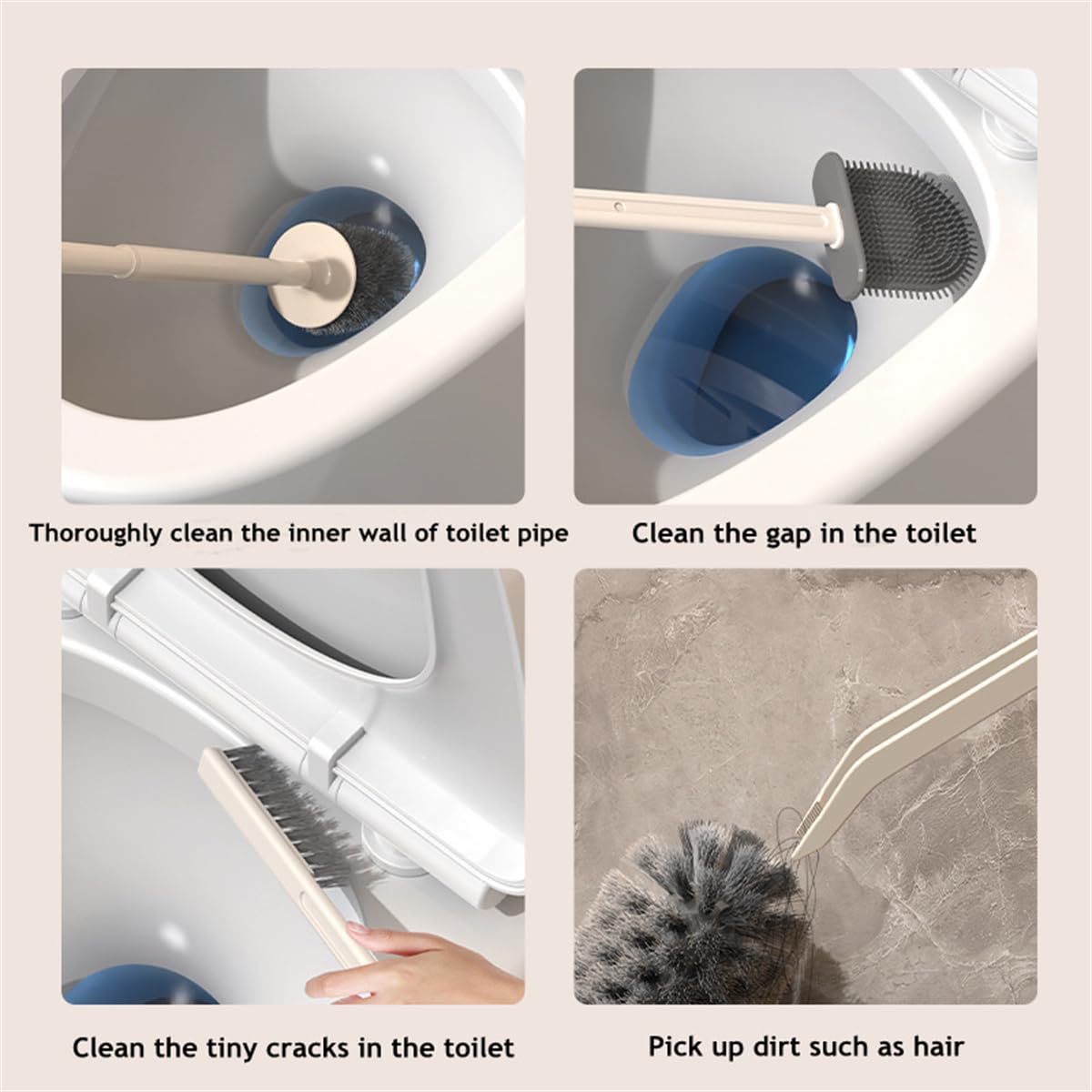 Thoroughly clean the inner wall of toilet pipe

Clean the gap in the toilet

Clean the tiny cracks in the toilet

Pick up dirt such as hair