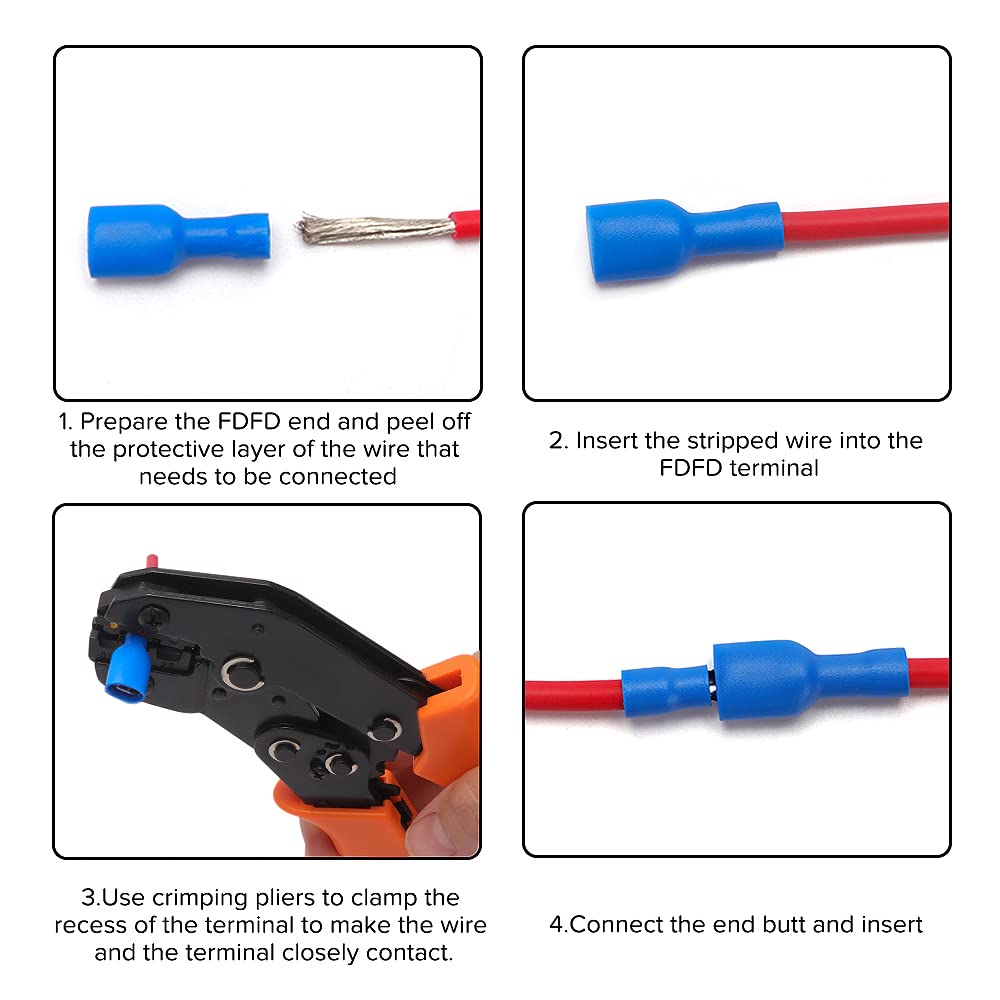 1. Prepare the FDFD end and peel off the protective layer of the wire that needs to be connected

2. Insert the stripped wire into the FDFD terminal

3.Use crimping pliers to clamp the recess of the terminal to make the wire and the terminal closely contact.

4.Connect the end butt and insert