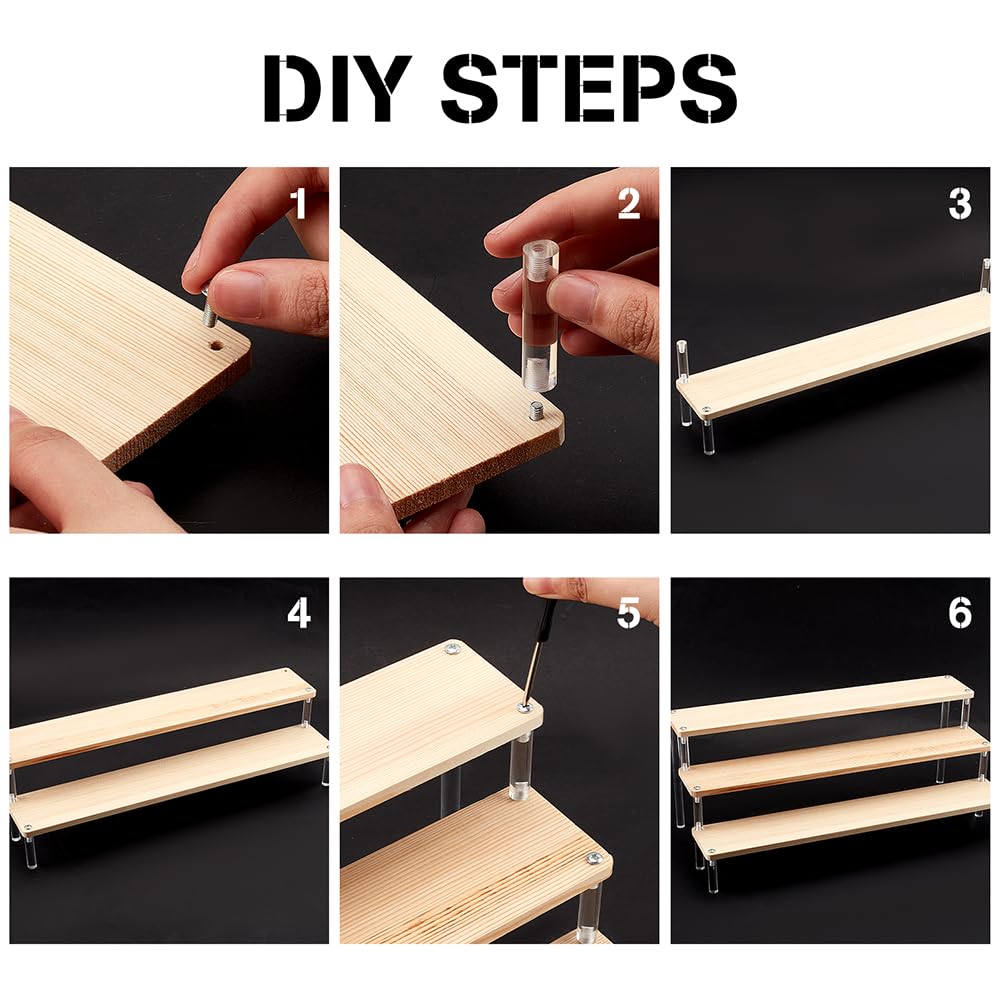 DIY STEPS

1

2

3

4

5

6