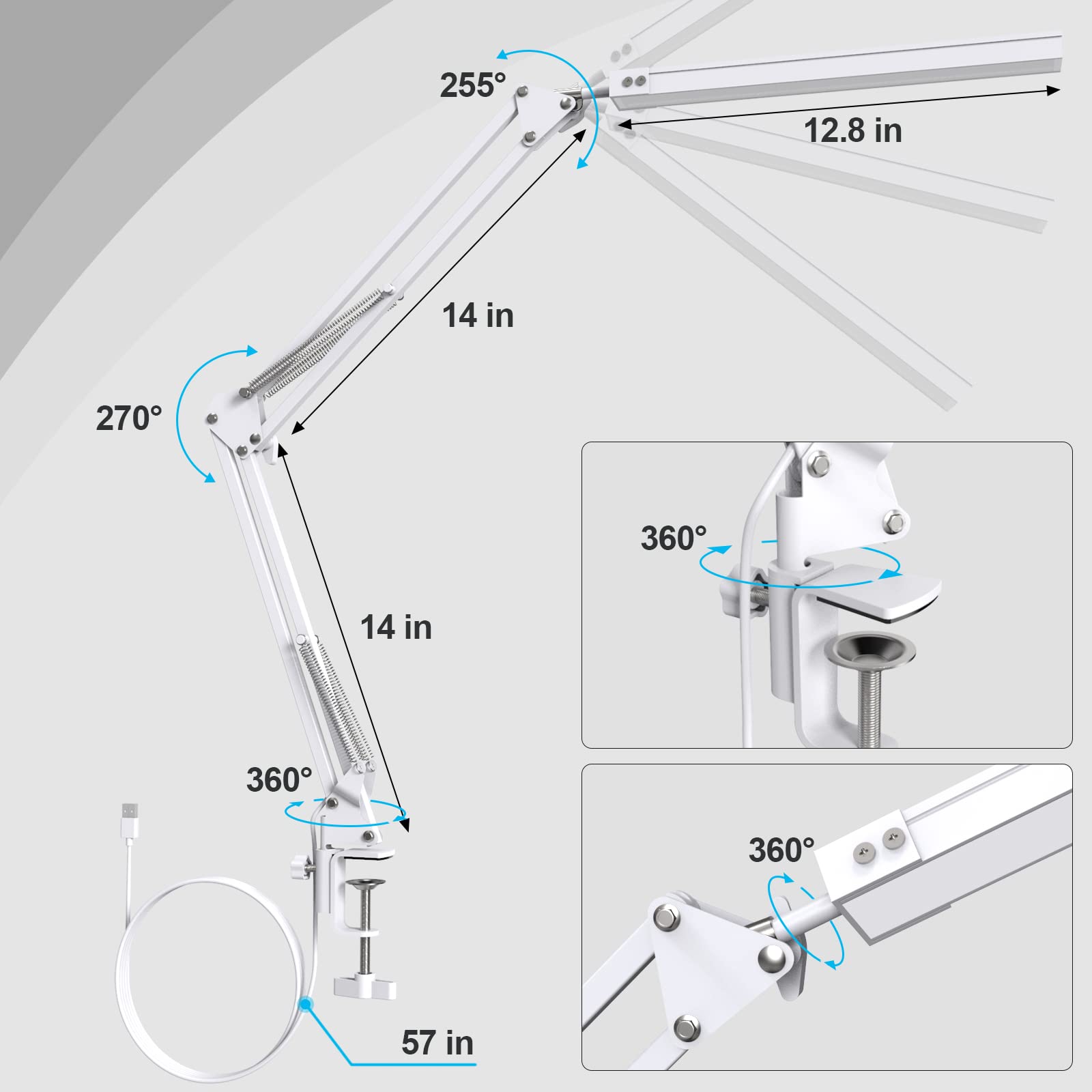 255°

12.8 in

14 in

270°

14 in

360°

57 in

360°

360°