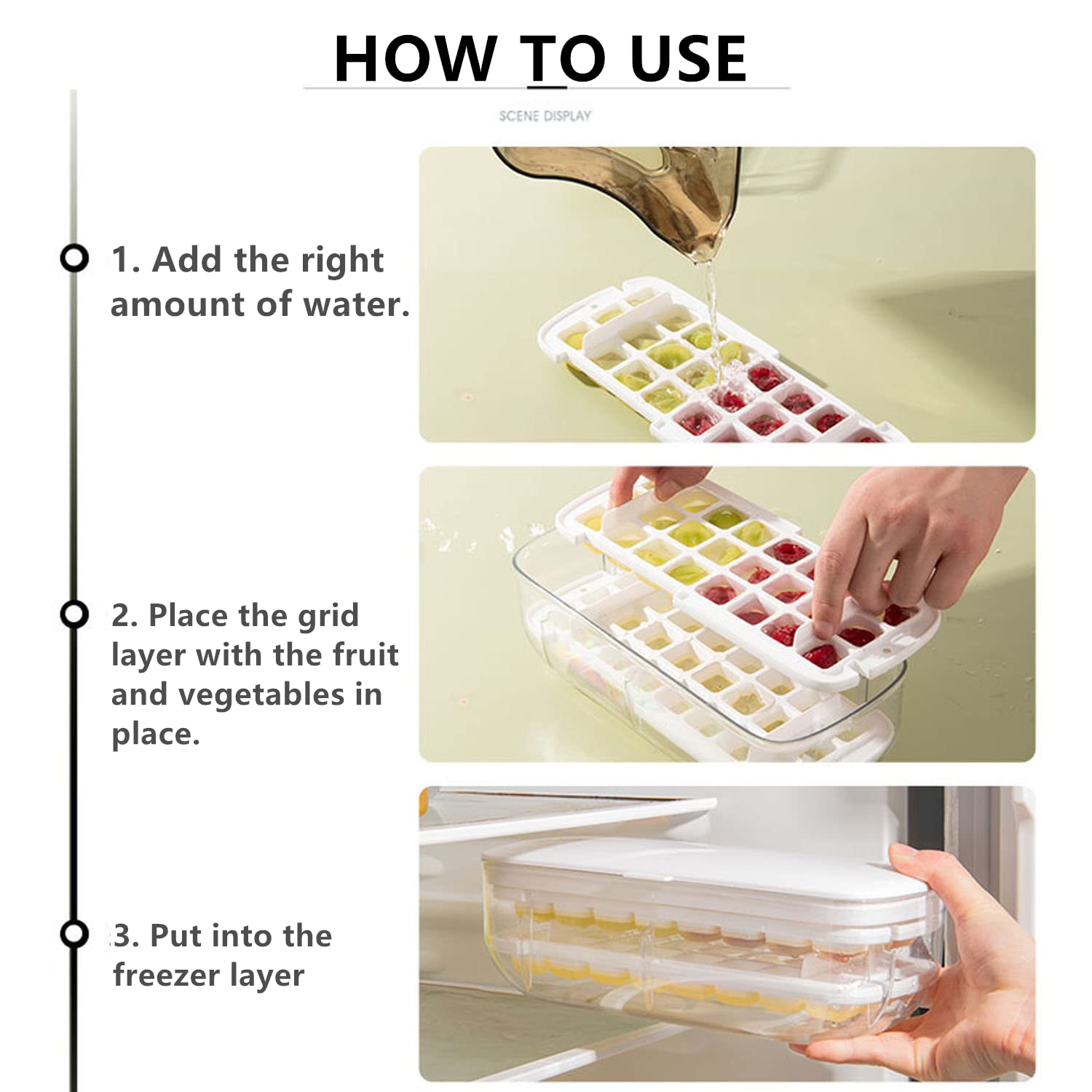 HOW TO USE

SCENE DISPLAY

1. Add the right amount of water.

2. Place the grid layer with the fruit and vegetables in place.

3. Put into the freezer layer