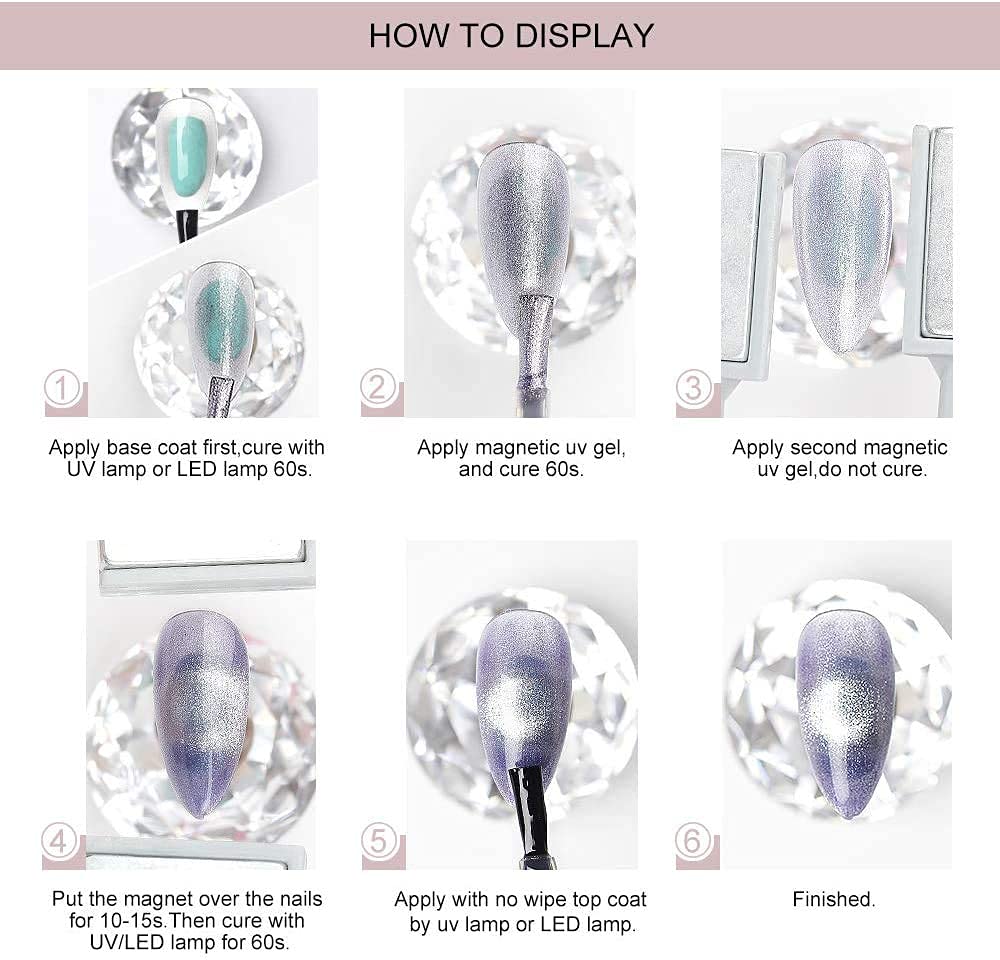 HOW TO DISPLAY

①

Apply base coat first,cure with UV lamp or LED lamp 60s.

②

Apply magnetic uv gel, and cure 60s.

③

Apply second magnetic uv gel,do not cure.

④

Put the magnet over the nails for 10-15s.Then cure with UV/LED lamp for 60s.

⑤

Apply with no wipe top coat by uv lamp or LED lamp.

⑥

Finished.