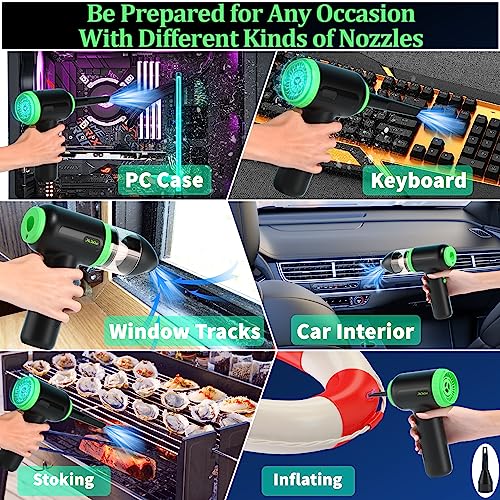 Be Prepared for Any Occasion With Different Kinds of Nozzles

PC Case

Keyboard

Window Tracks

Car Interior

Stoking

Inflating