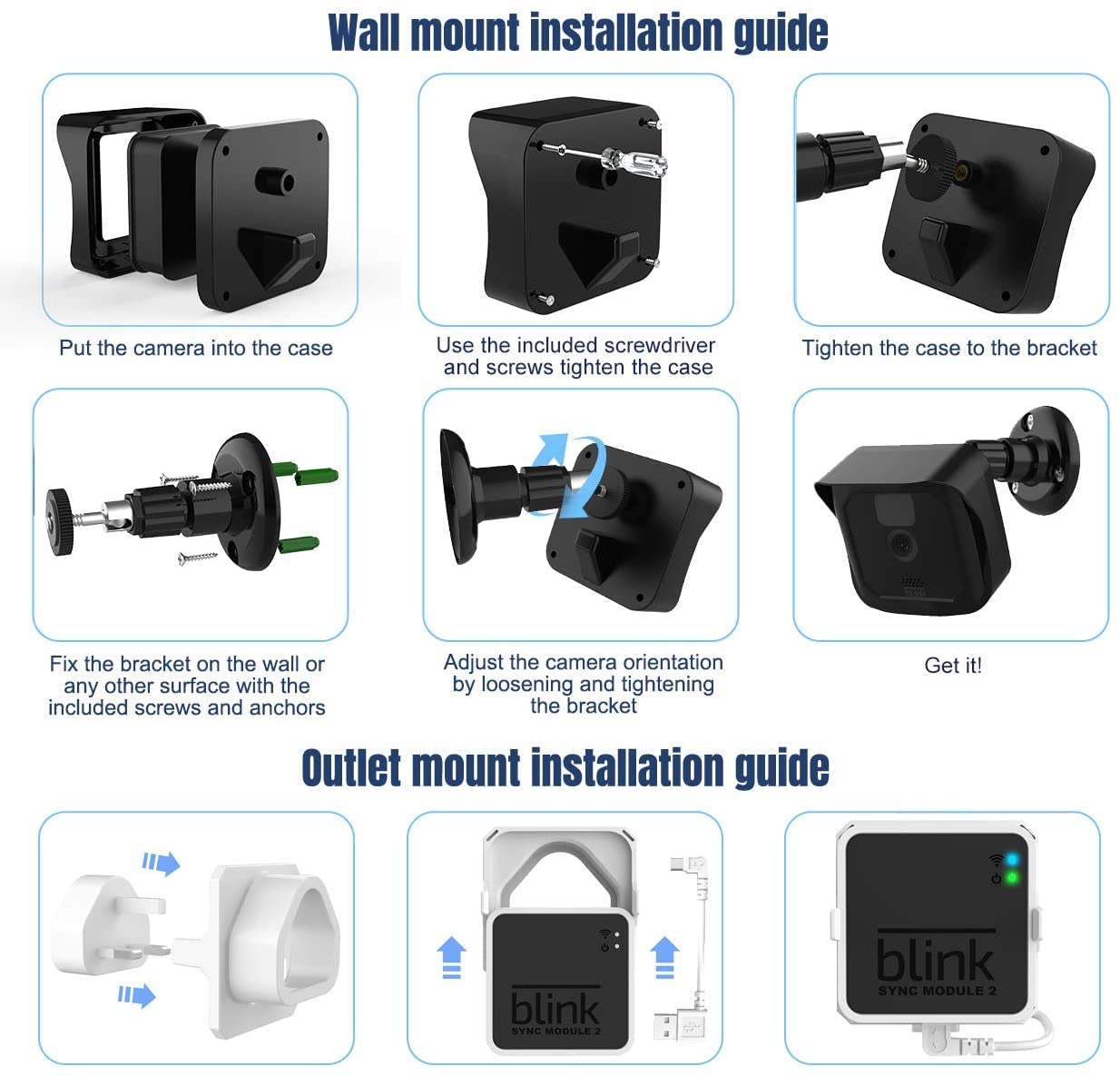 Wall mount installation guide

Put the camera into the case

Use the included screwdriver and screws tighten the case

Tighten the case to the bracket

Fix the bracket on the wall or any other surface with the included screws and anchors

Adjust the camera orientation by loosening and tightening the bracket

Get it!

Outlet mount installation guide

blink
SYNC MODULE 2

blink
SYNC MODULE 2