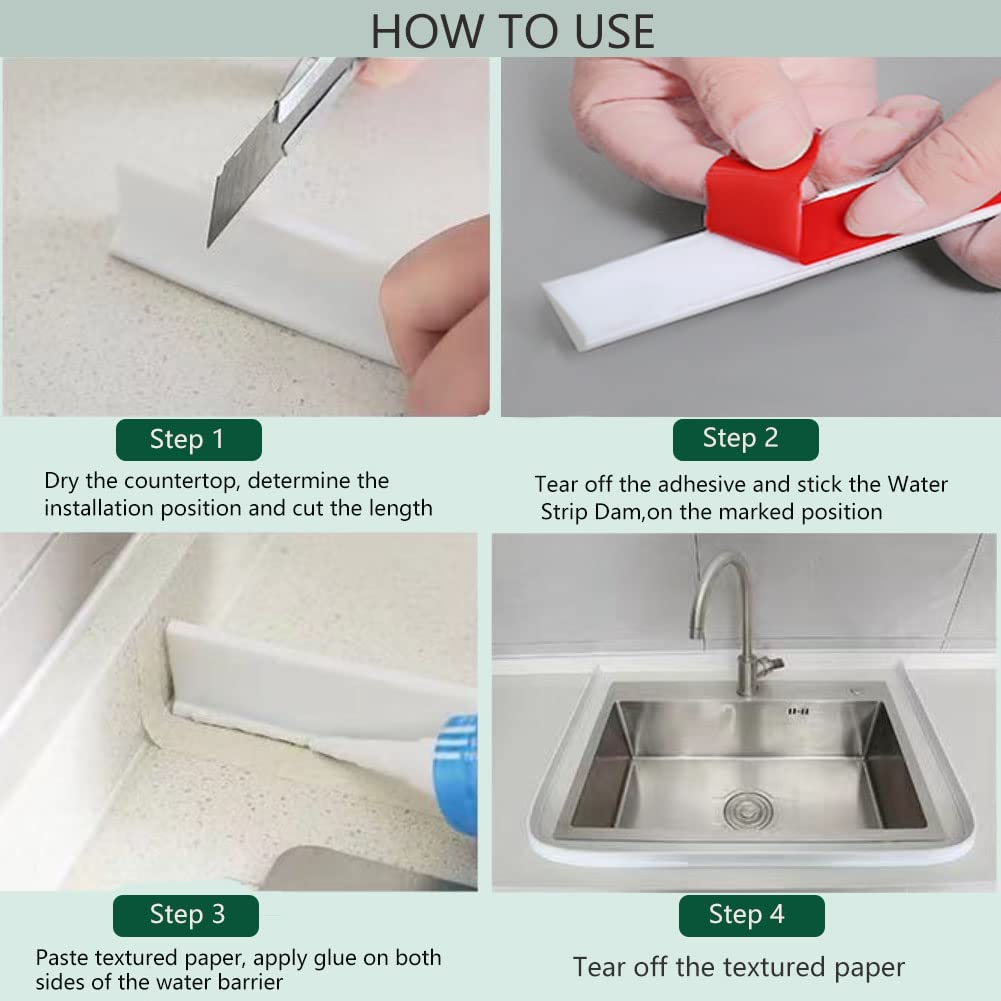 HOW TO USE

Step 1

Dry the countertop, determine the installation position and cut the length

Step 2

Tear off the adhesive and stick the Water Strip Dam,on the marked position

Step 3

Paste textured paper, apply glue on both sides of the water barrier

Step 4

Tear off the textured paper