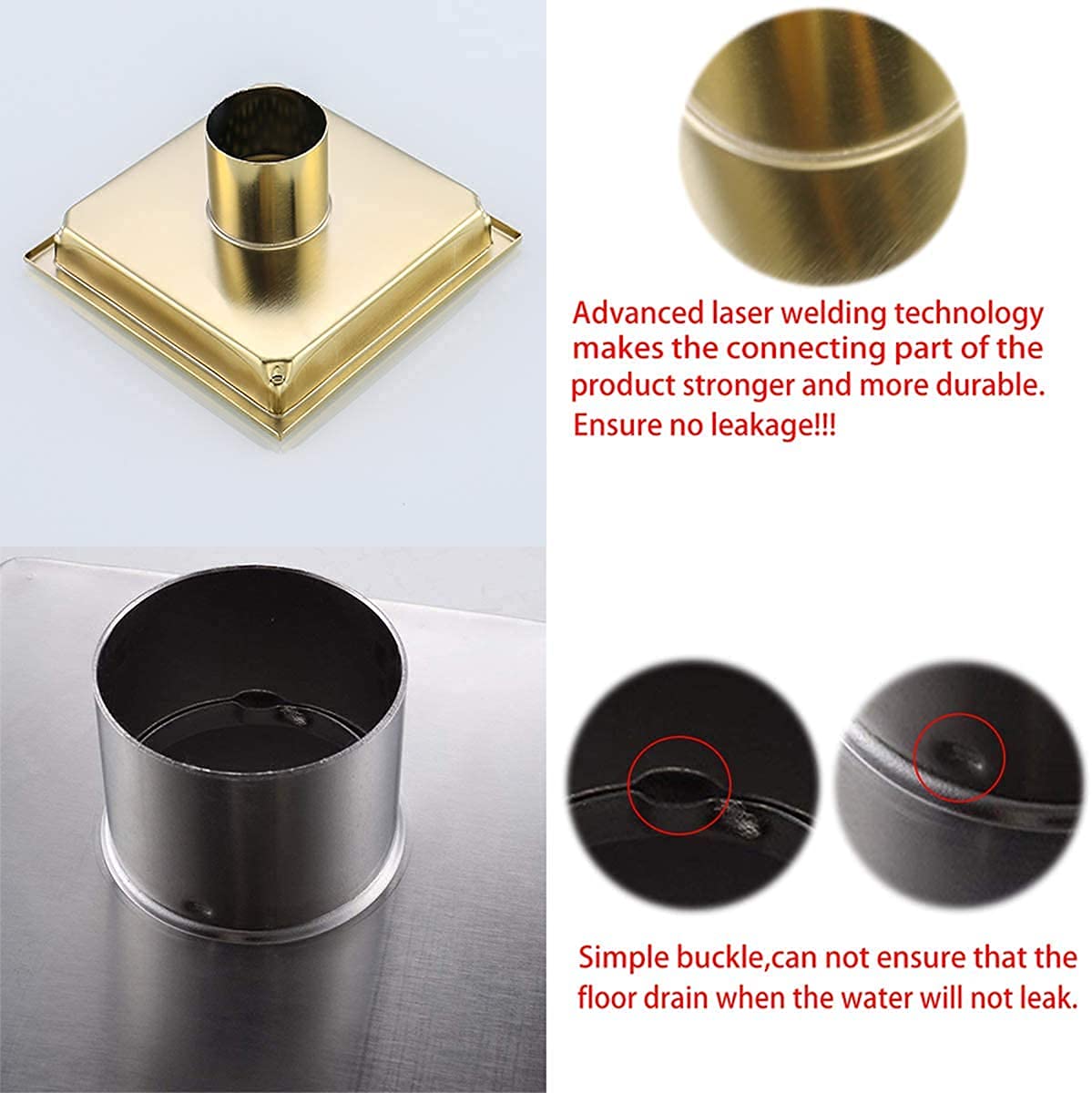 Advanced laser welding technology makes the connecting part of the product stronger and more durable. Ensure no leakage!!!

Simple buckle,can not ensure that the floor drain when the water will not leak.